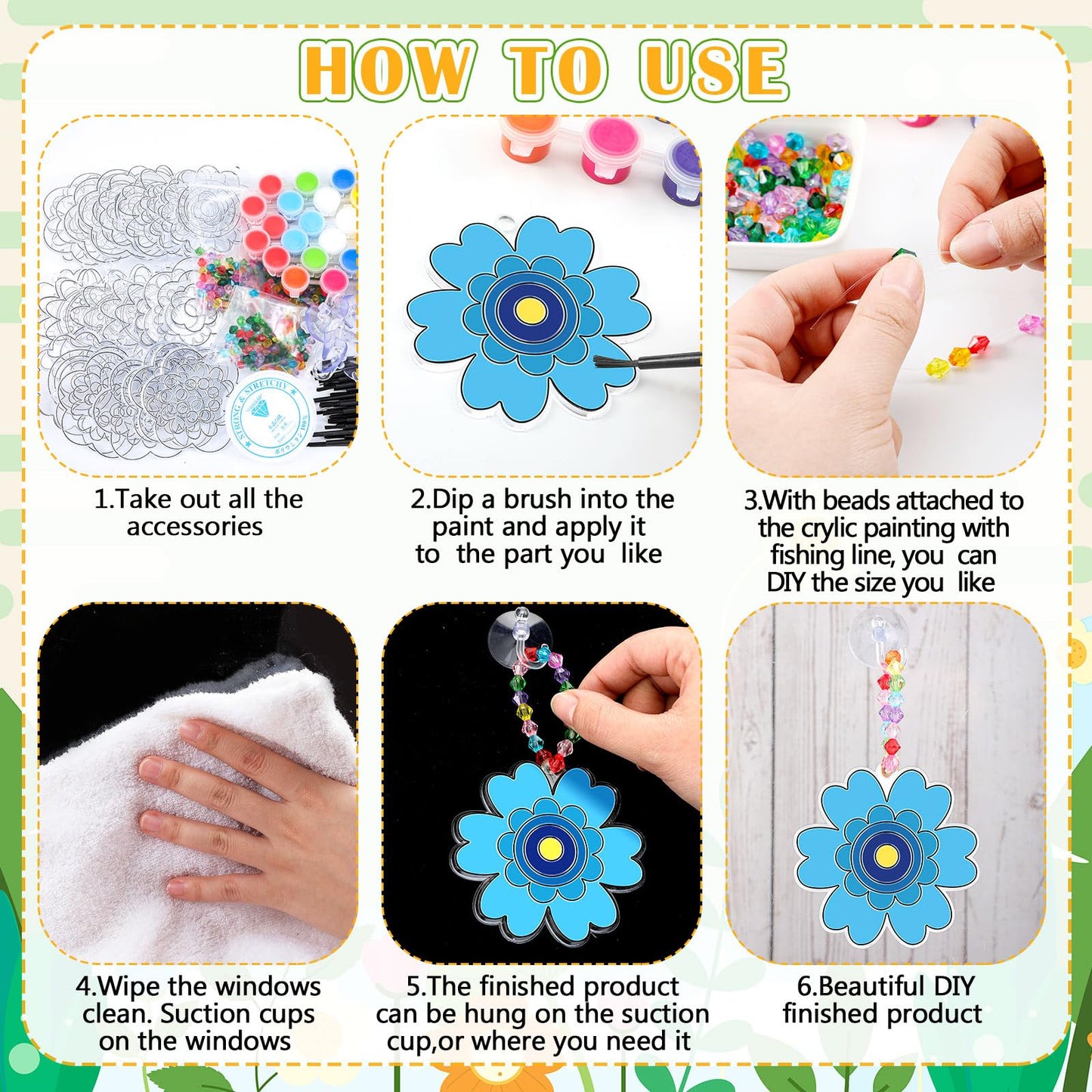 HOW TO USE

STRONG & STRETCHY

1.Take out all the accessories

2.Dip a brush into the paint and apply it to the part you like

3.With beads attached to the crylic painting with fishing line, you can DIY the size you like

4.Wipe the windows clean. Suction cups on the windows

5.The finished product can be hung on the suction cup,or where you need it

6.Beautiful DIY finished product