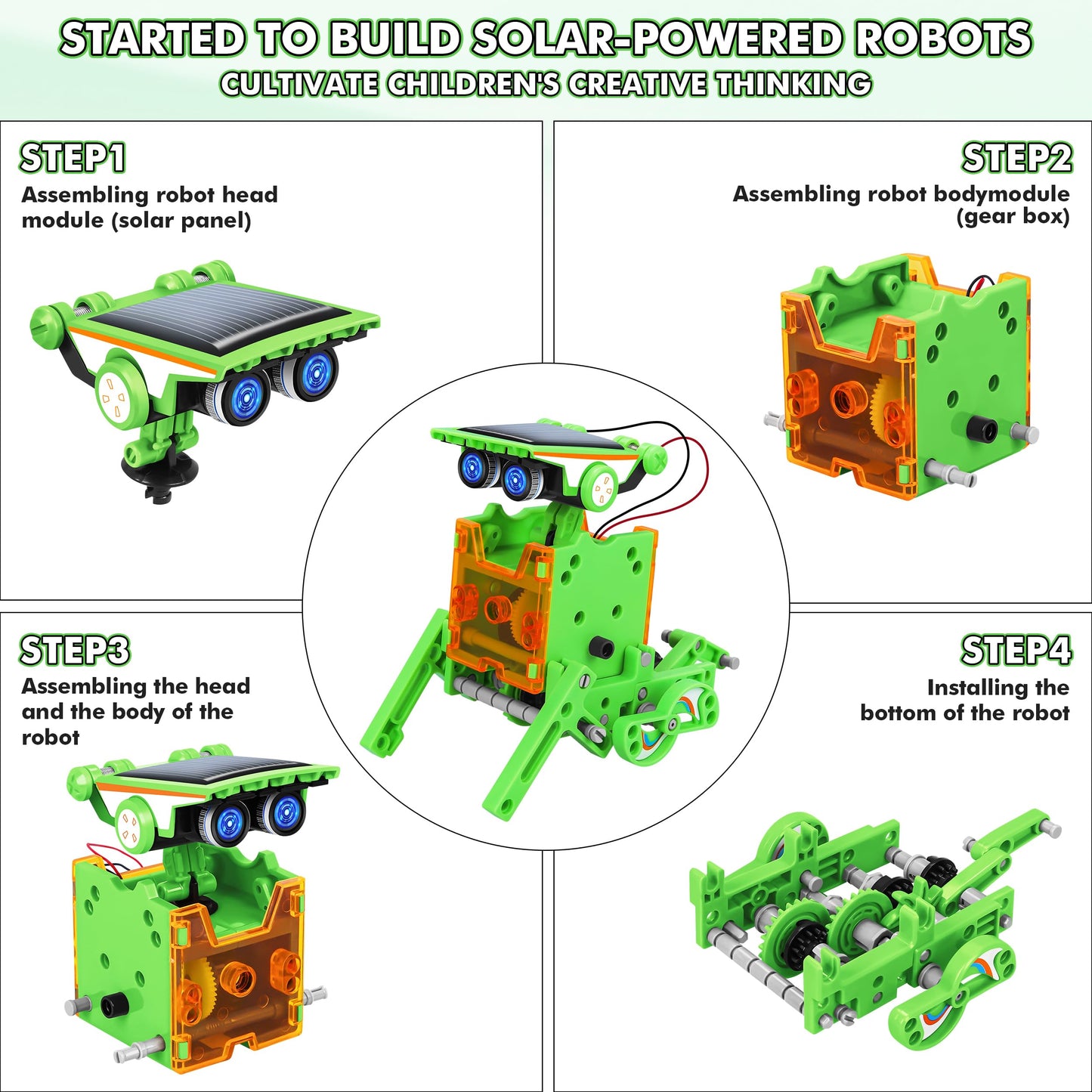 STARTED TO BUILD SOLAR-POWERED ROBOTS
CULTIVATE CHILDREN'S CREATIVE THINKING

STEP1
Assembling robot head module (solar panel)

STEP2
Assembling robot bodymodule (gear box)

STEP3
Assembling the head and the body of the robot

STEP4
Installing the bottom of the robot