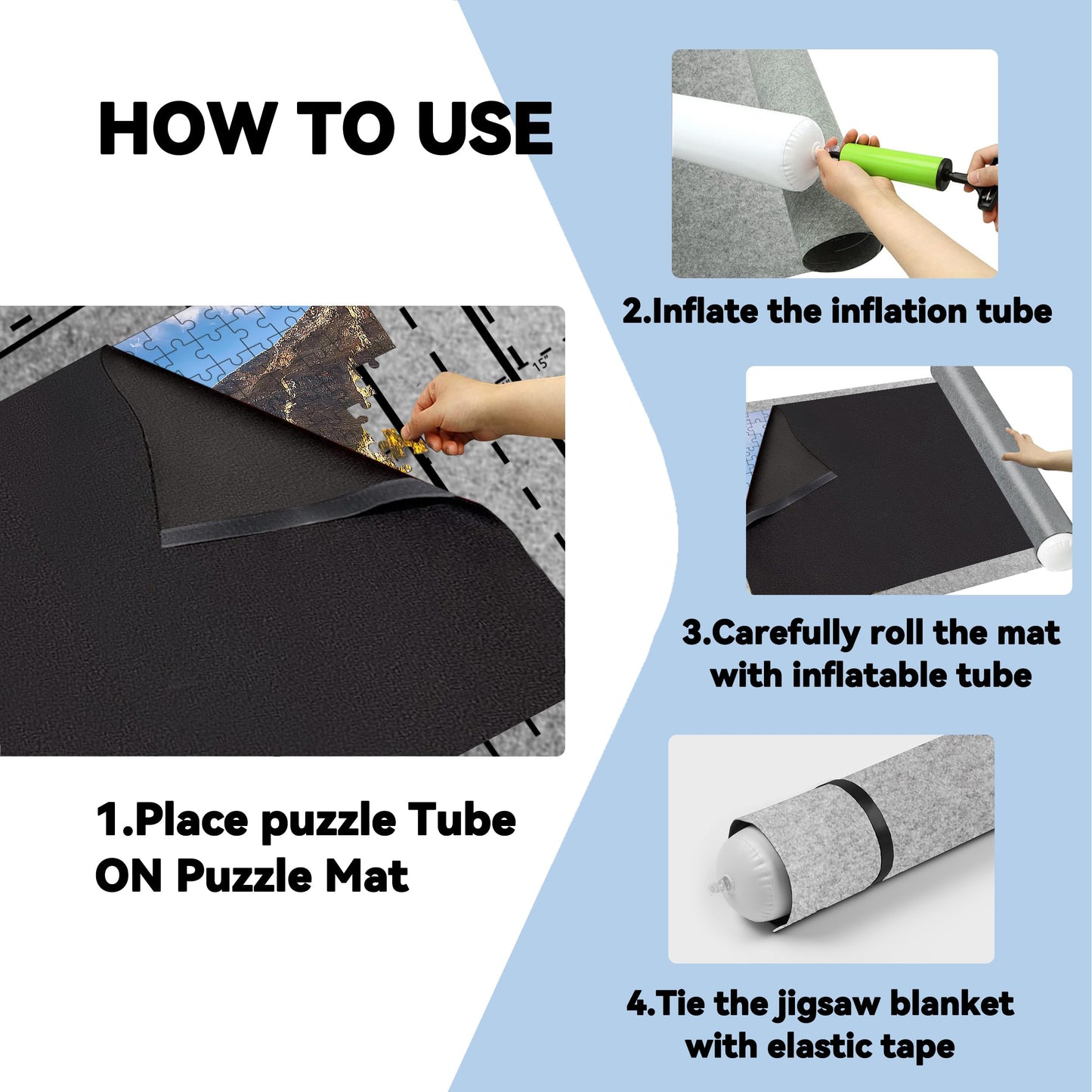 HOW TO USE

15"

1.Place puzzle Tube ON Puzzle Mat

2.Inflate the inflation tube

3.Carefully roll the mat with inflatable tube

4.Tie the jigsaw blanket with elastic tape