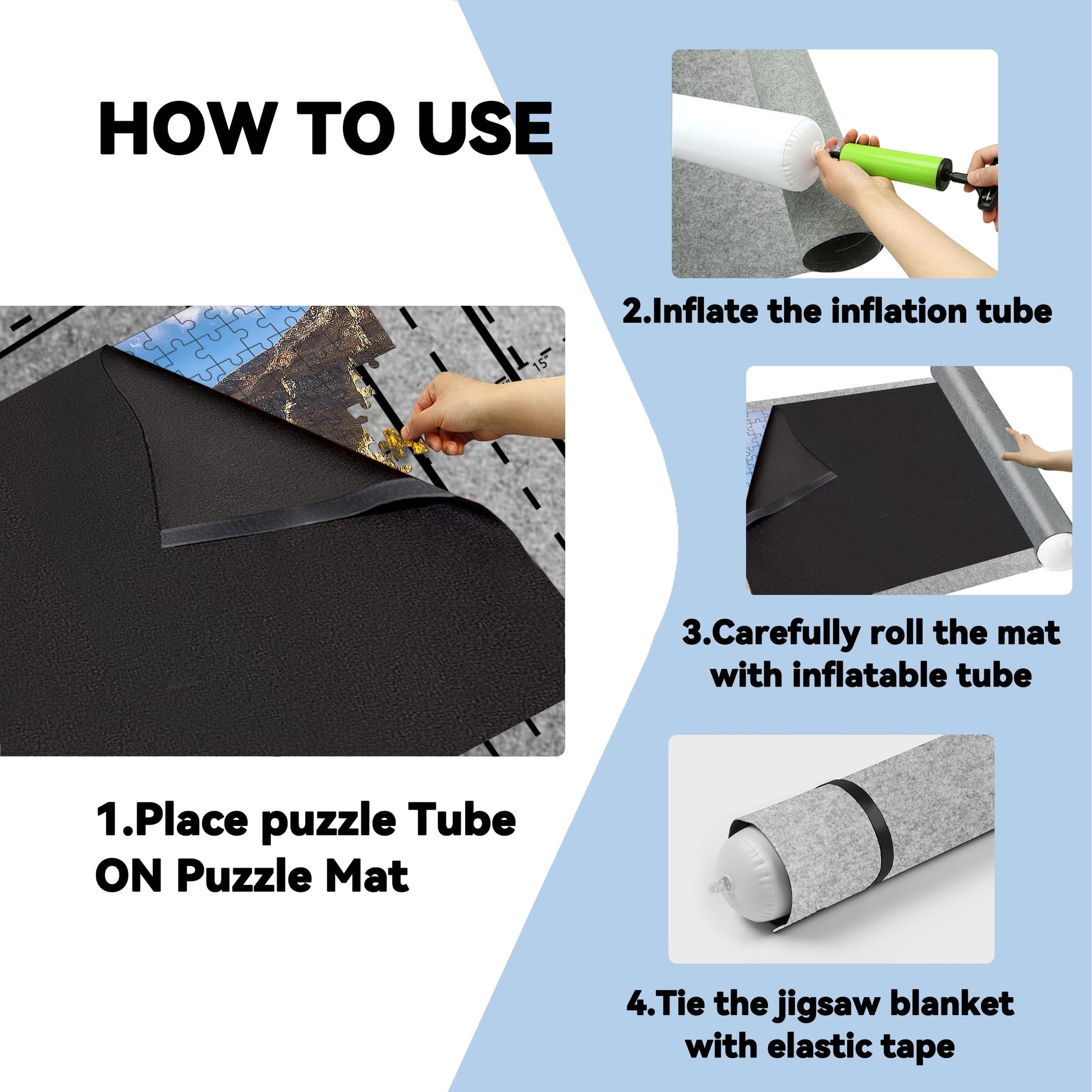 HOW TO USE

15"

1.Place puzzle Tube ON Puzzle Mat

2.Inflate the inflation tube

3.Carefully roll the mat with inflatable tube

4.Tie the jigsaw blanket with elastic tape