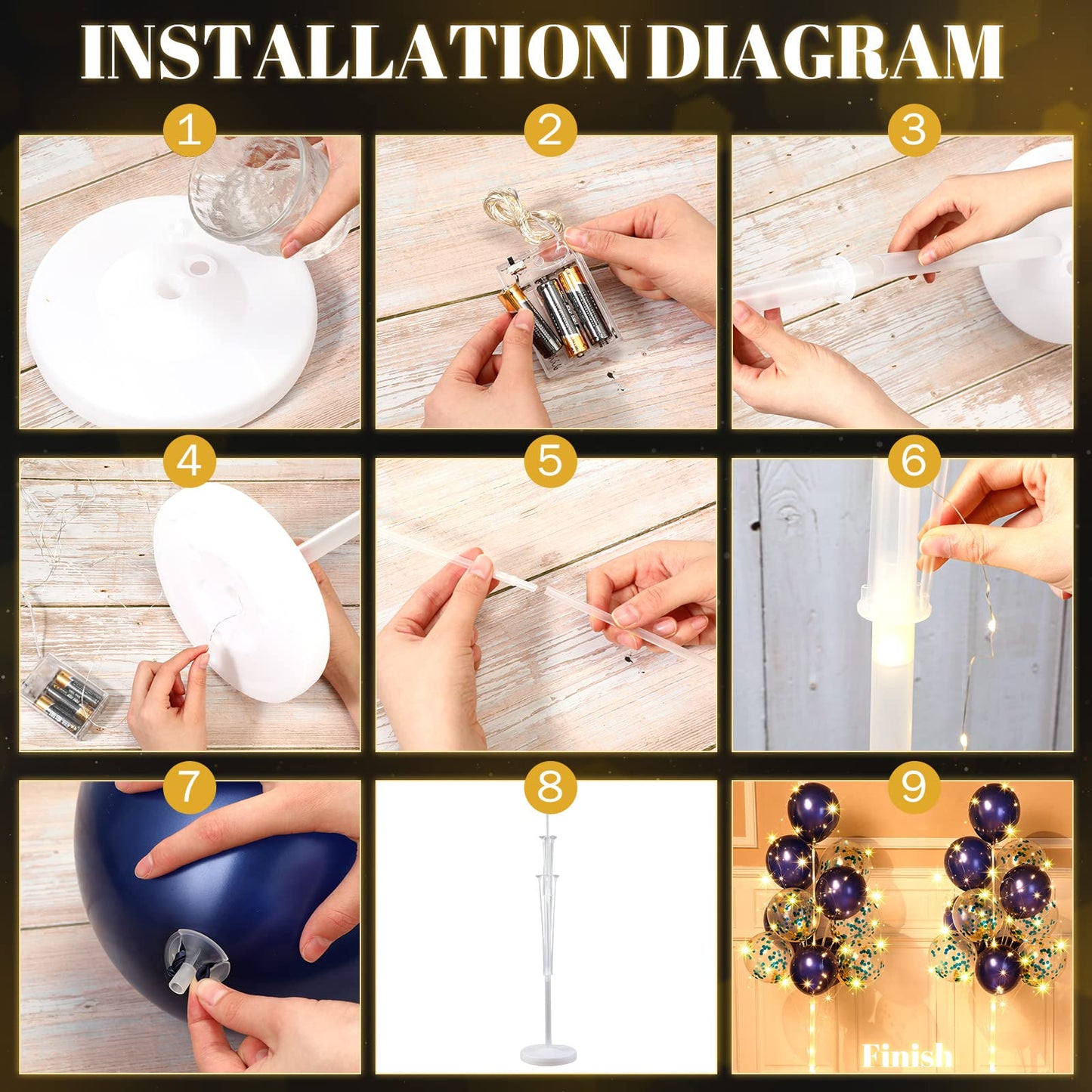 INSTALLATION DIAGRAM

1

2

3

4

5

6

7

8

9

Finish