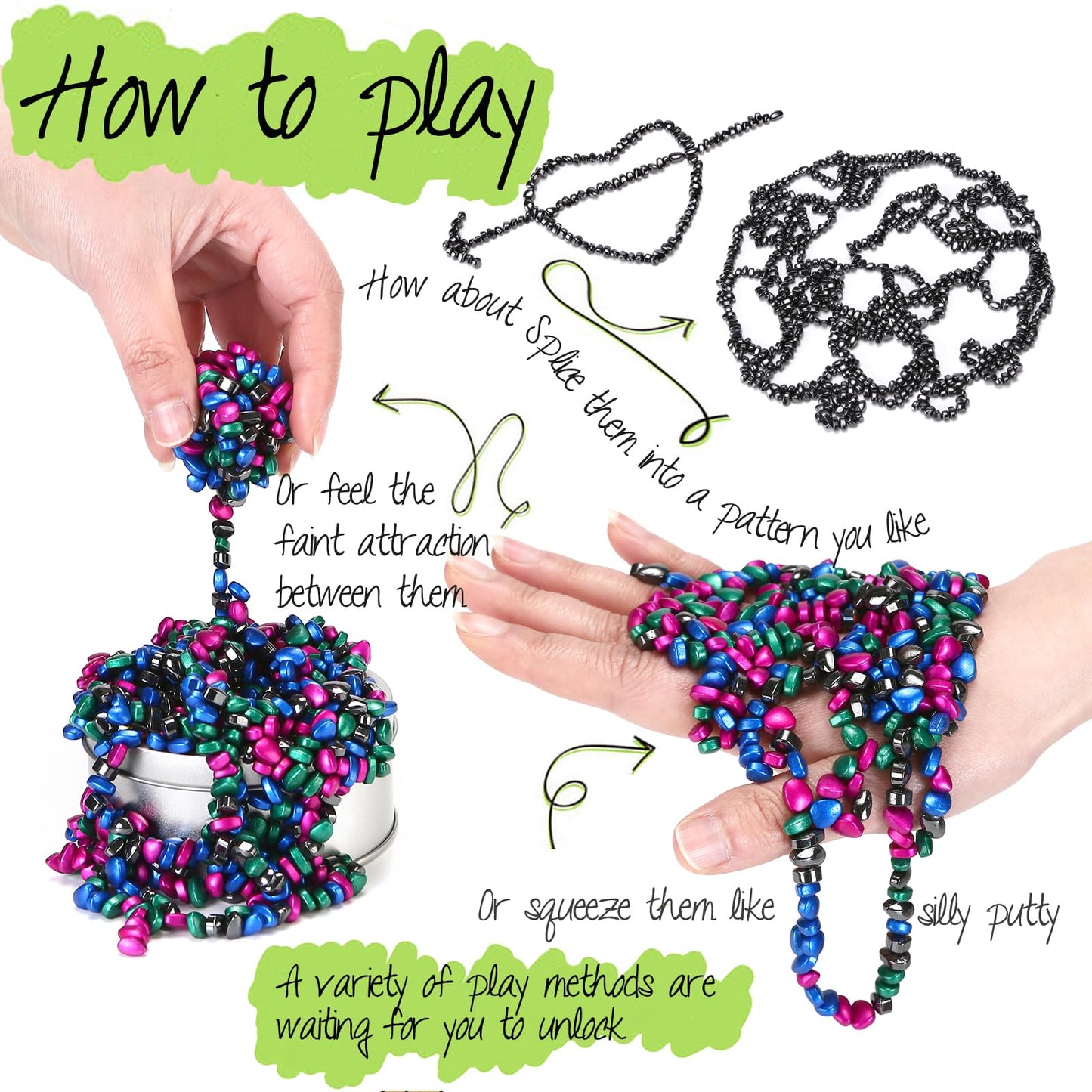 How to play

How about Splice them into a pattern you like

Or feel the faint attraction between them

Or squeeze them like silly putty

A variety of play methods are waiting for you to unlock