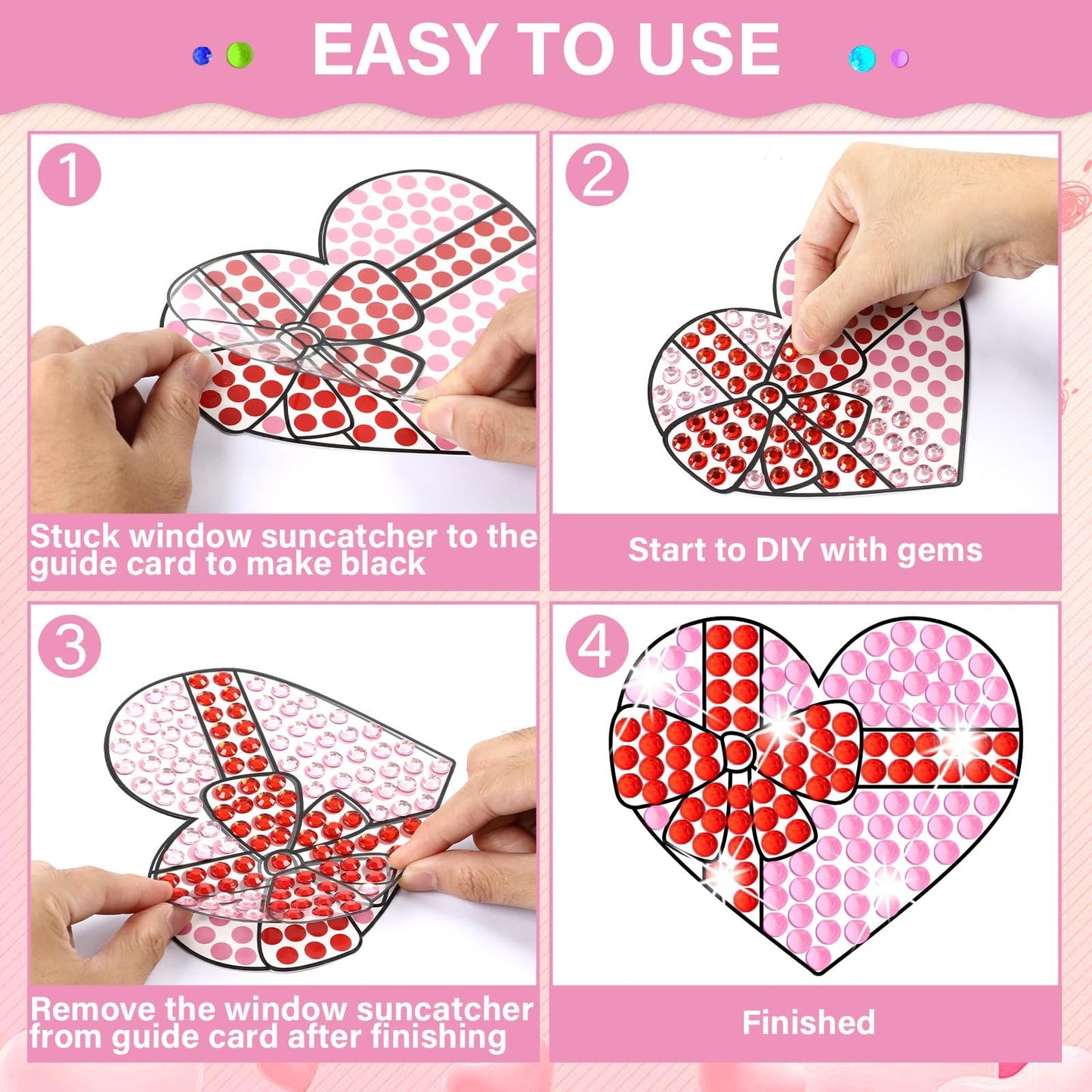 EASY TO USE

1

Stuck window suncatcher to the guide card to make black

2

Start to DIY with gems

3

Remove the window suncatcher from guide card after finishing

4

Finished