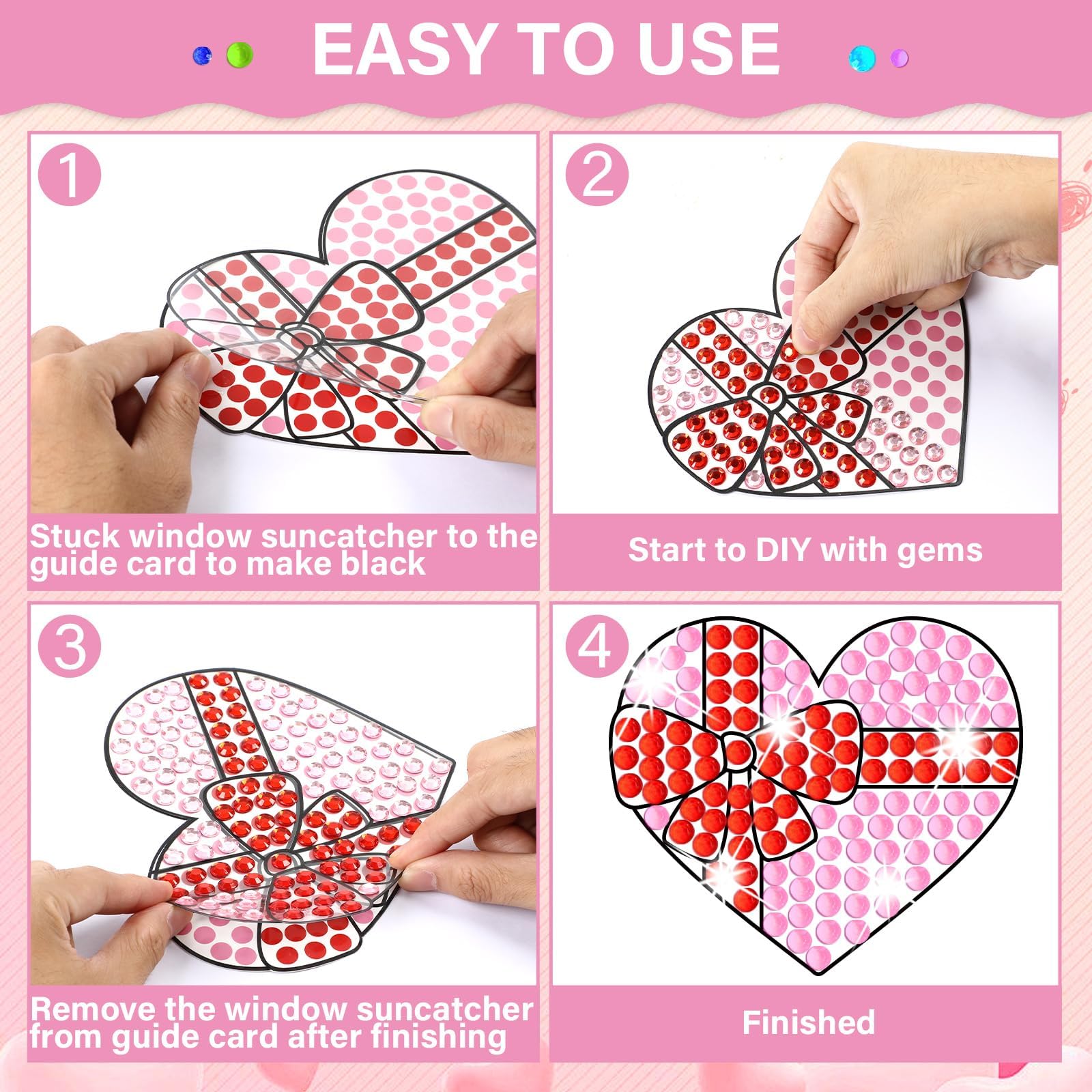 EASY TO USE

1

Stuck window suncatcher to the guide card to make black

2

Start to DIY with gems

3

Remove the window suncatcher from guide card after finishing

4

Finished