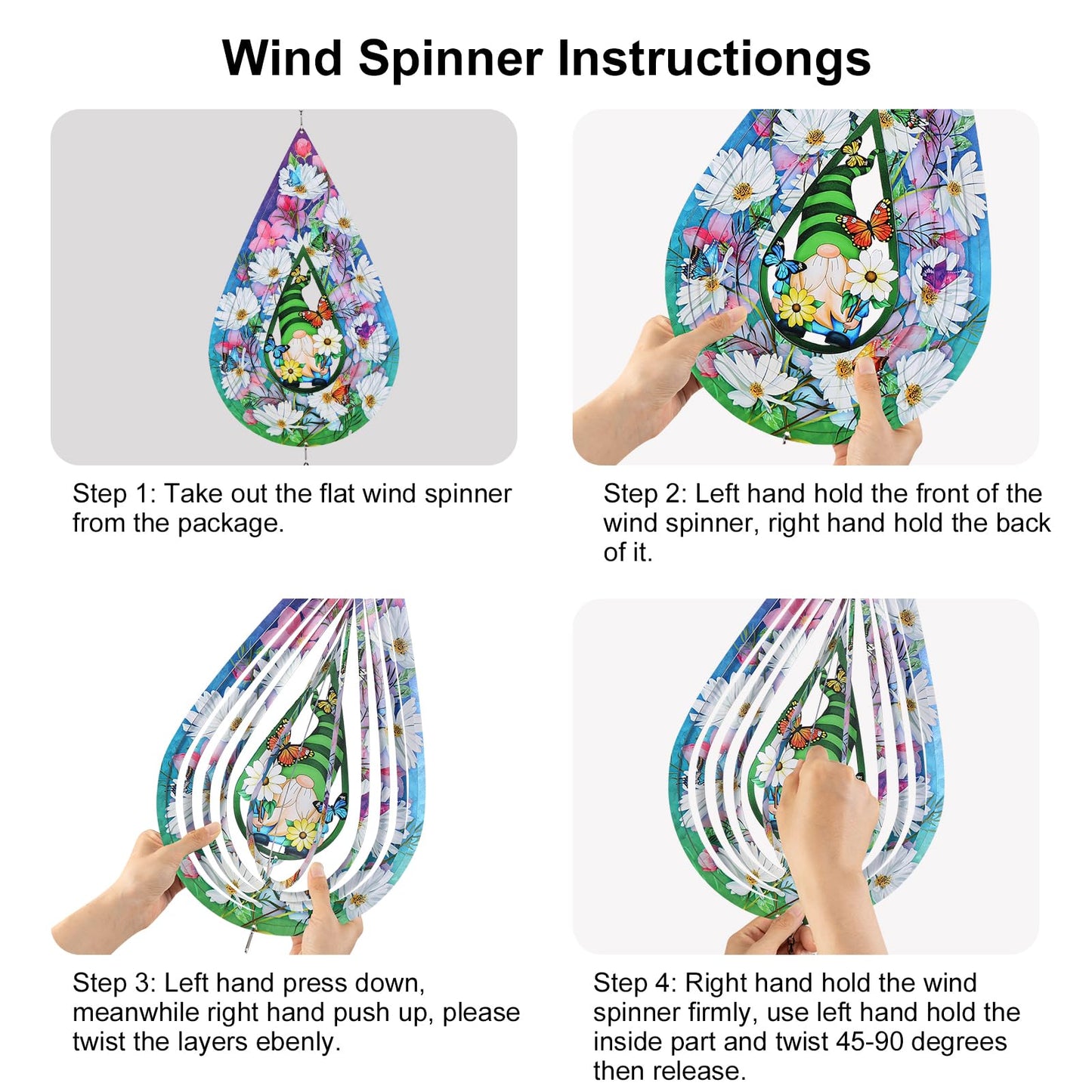 Wind Spinner Instructiongs

Step 1: Take out the flat wind spinner from the package.

Step 2: Left hand hold the front of the wind spinner, right hand hold the back of it.

Step 3: Left hand press down, meanwhile right hand push up, please twist the layers ebenly.

Step 4: Right hand hold the wind spinner firmly, use left hand hold the inside part and twist 45-90 degrees then release.