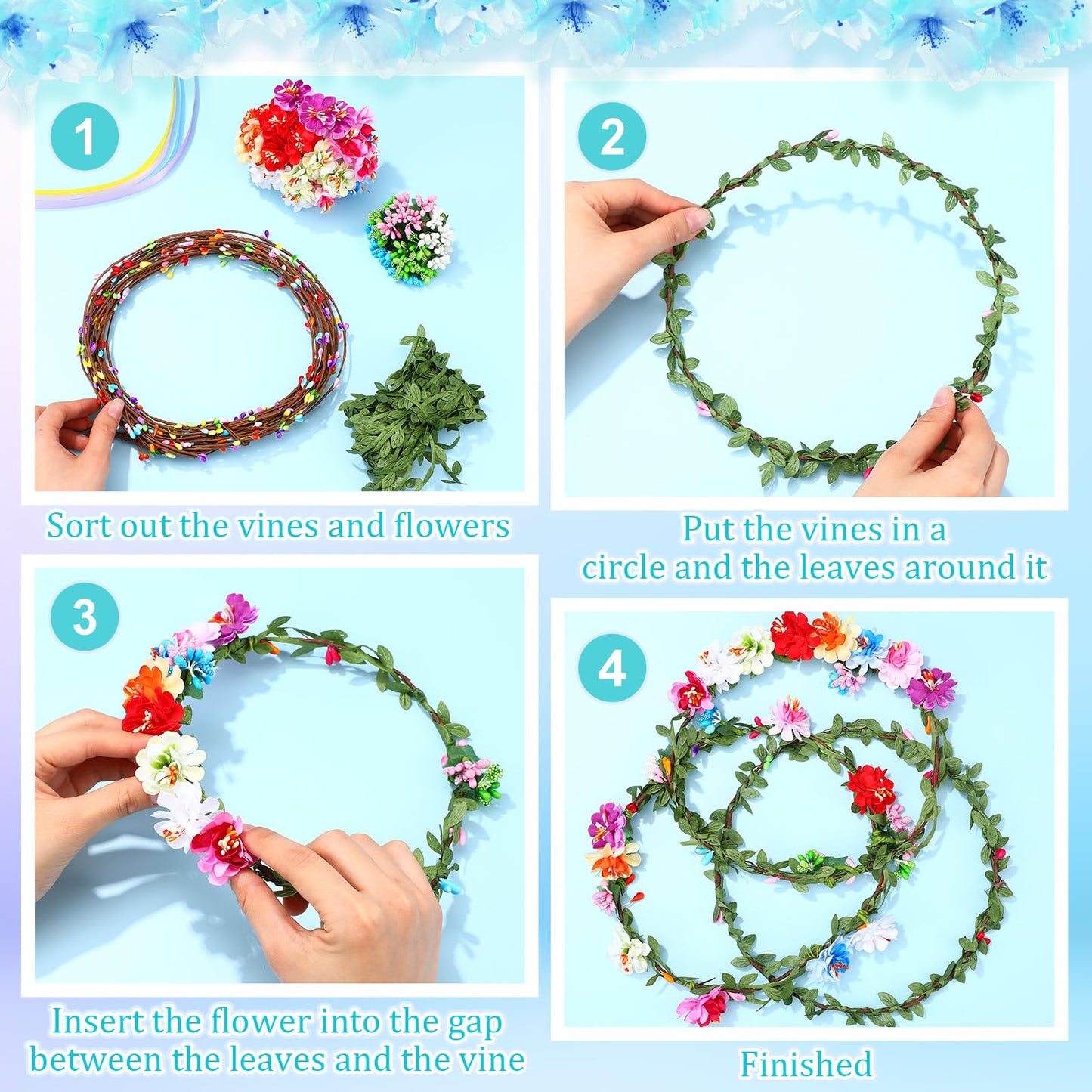 1

Sort out the vines and flowers

2

Put the vines in a circle and the leaves around it

3

Insert the flower into the gap between the leaves and the vine

4

Finished