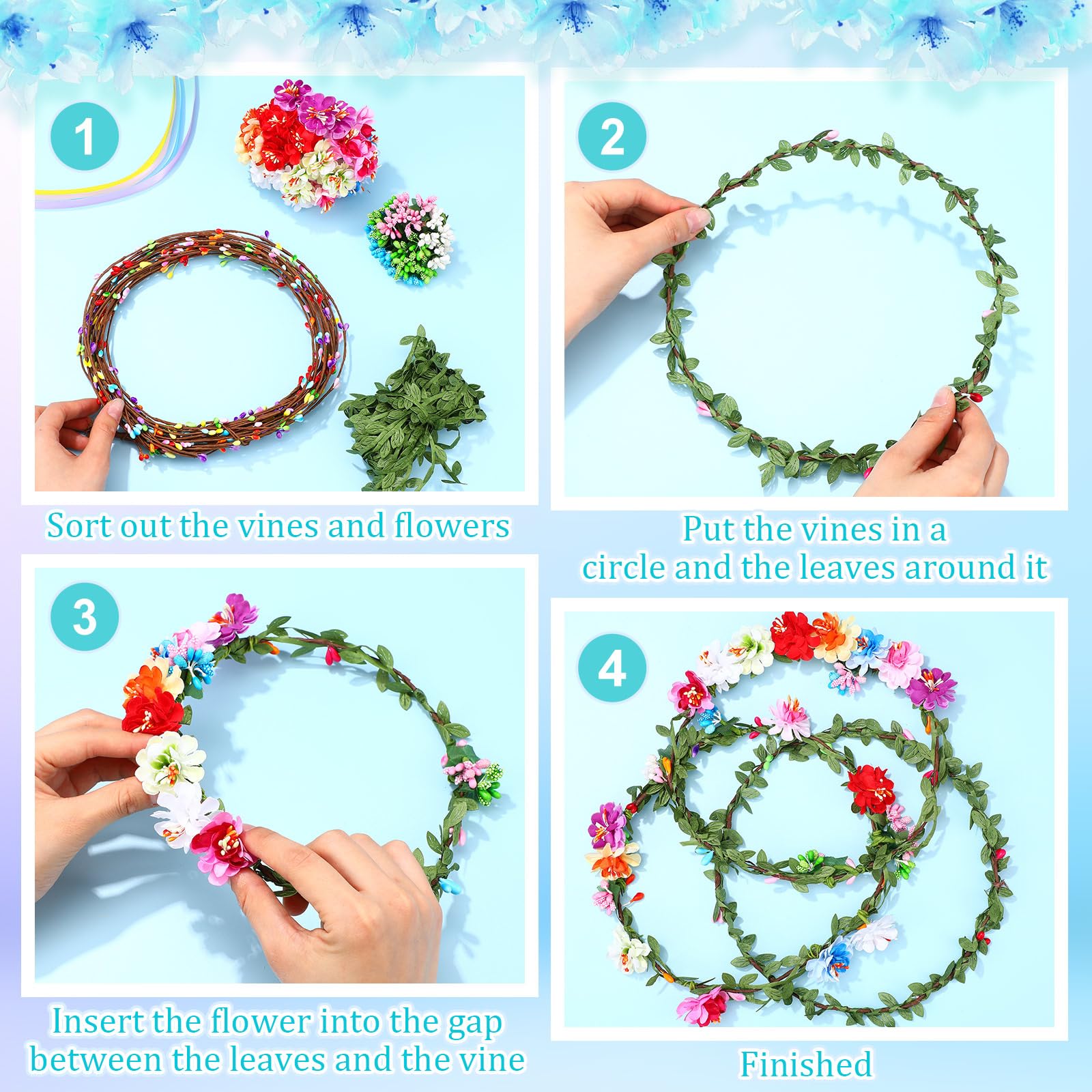 1

Sort out the vines and flowers

2

Put the vines in a circle and the leaves around it

3

Insert the flower into the gap between the leaves and the vine

4

Finished