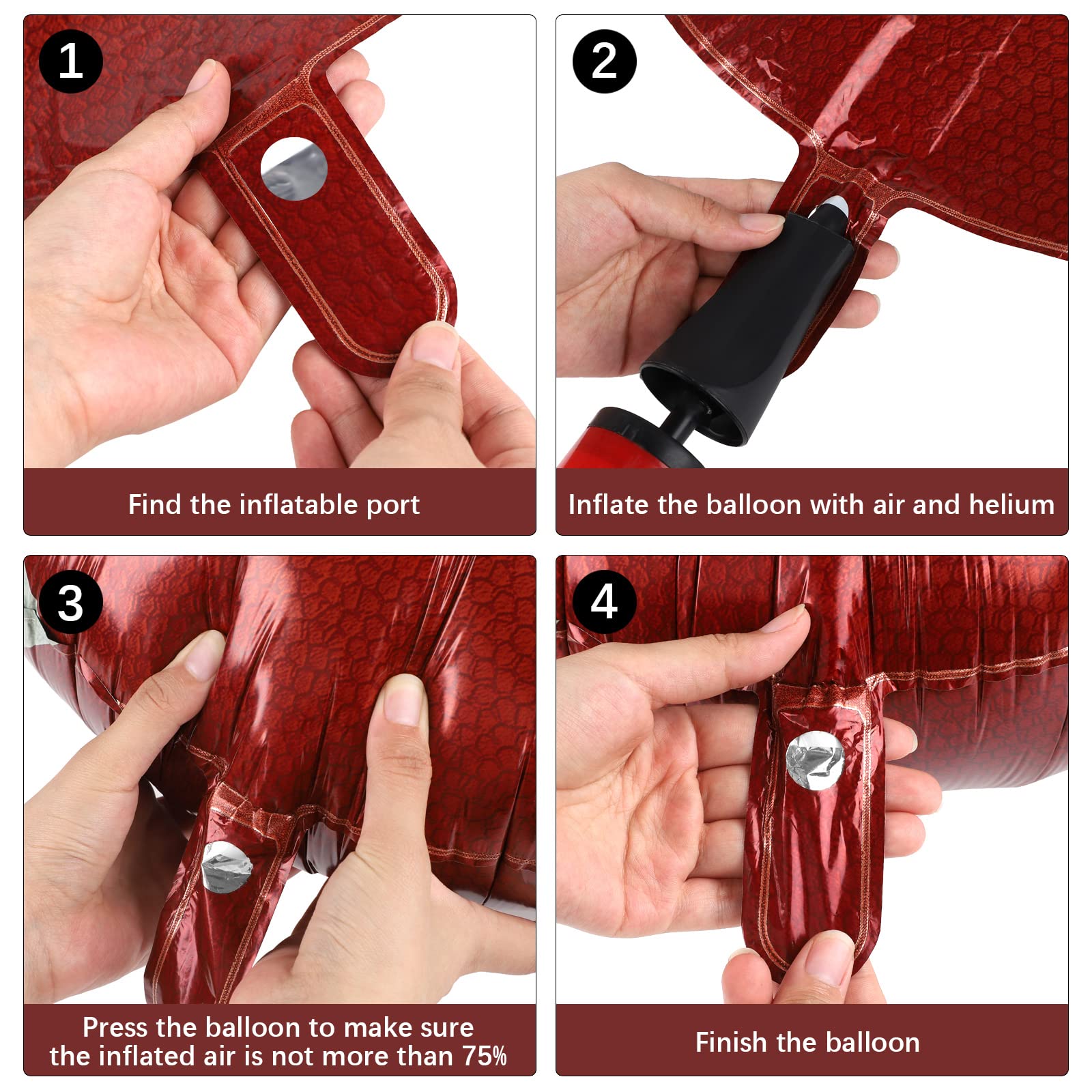 1

Find the inflatable port

2

Inflate the balloon with air and helium

3

Press the balloon to make sure the inflated air is not more than 75%

4

Finish the balloon