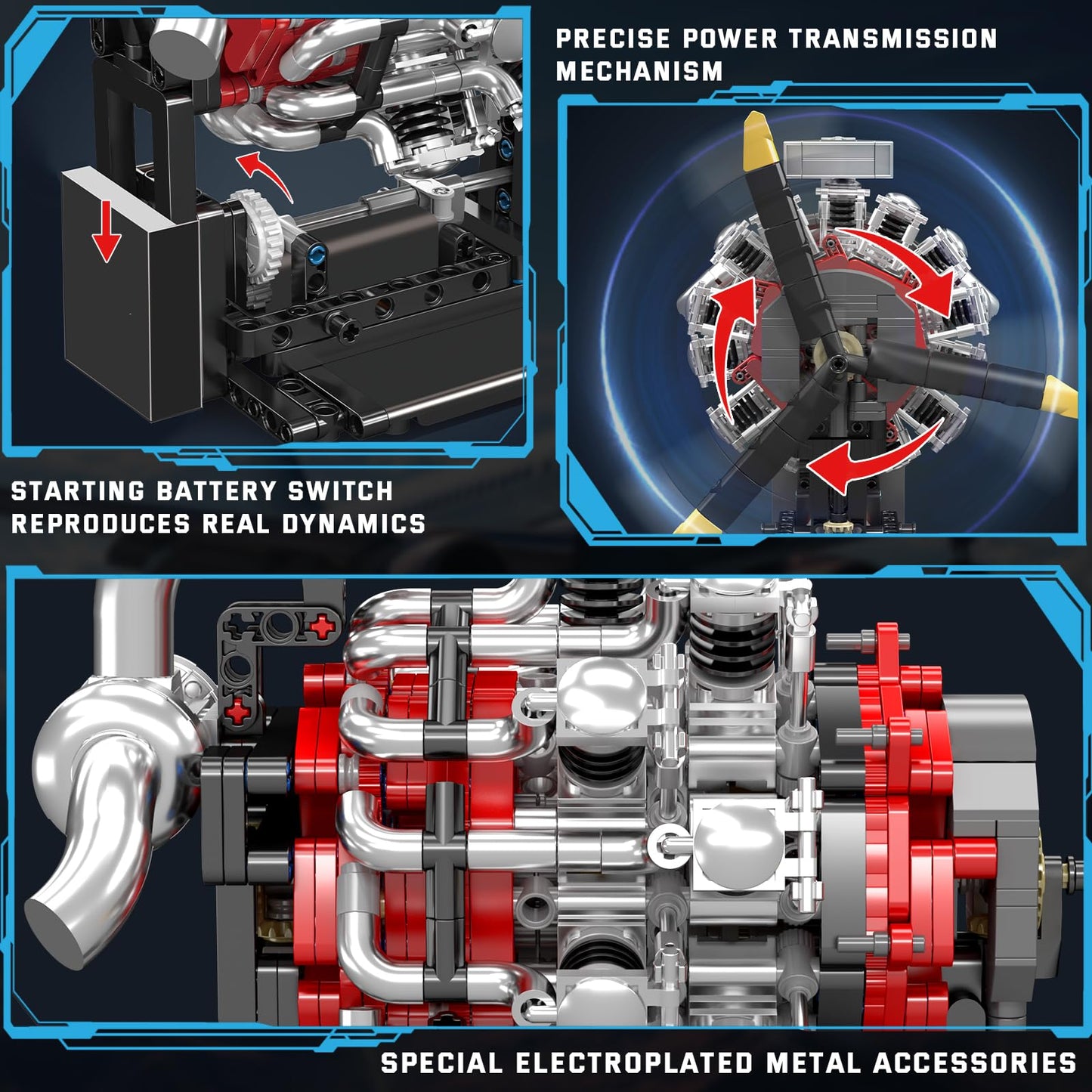 PRECISE POWER TRANSMISSION MECHANISM

STARTING BATTERY SWITCH REPRODUCES REAL DYNAMICS

SPECIAL ELECTROPLATED METAL ACCESSORIES