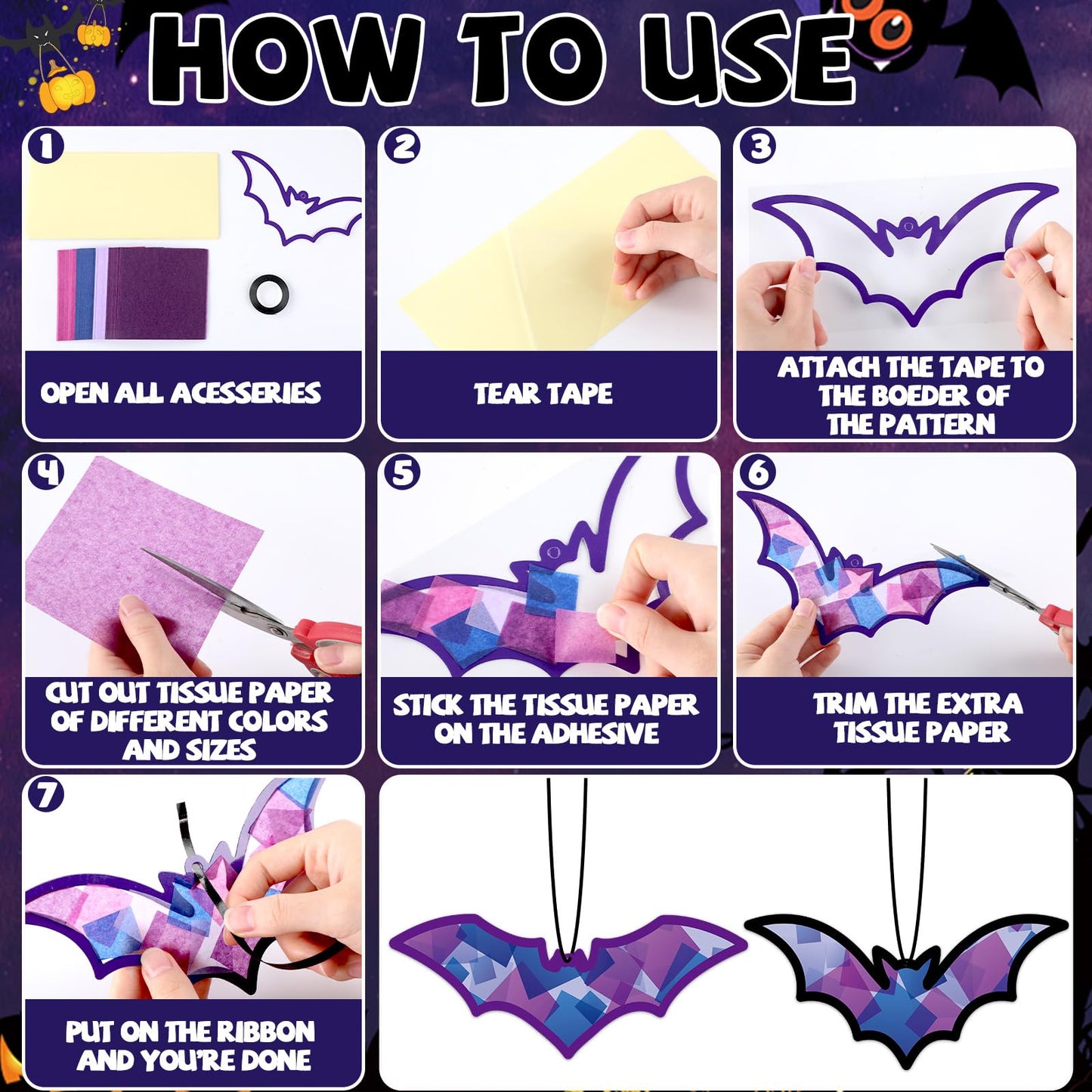 HOW TO USE

1
OPEN ALL ACESSERIES

2
TEAR TAPE

3
ATTACH THE TAPE TO THE BOEDER OF THE PATTERN

4
CUT OUT TISSUE PAPER OF DIFFERENT COLORS AND SIZES

5
STICK THE TISSUE PAPER ON THE ADHESIVE

6
TRIM THE EXTRA TISSUE PAPER

7
PUT ON THE RIBBON AND YOU'RE DONE