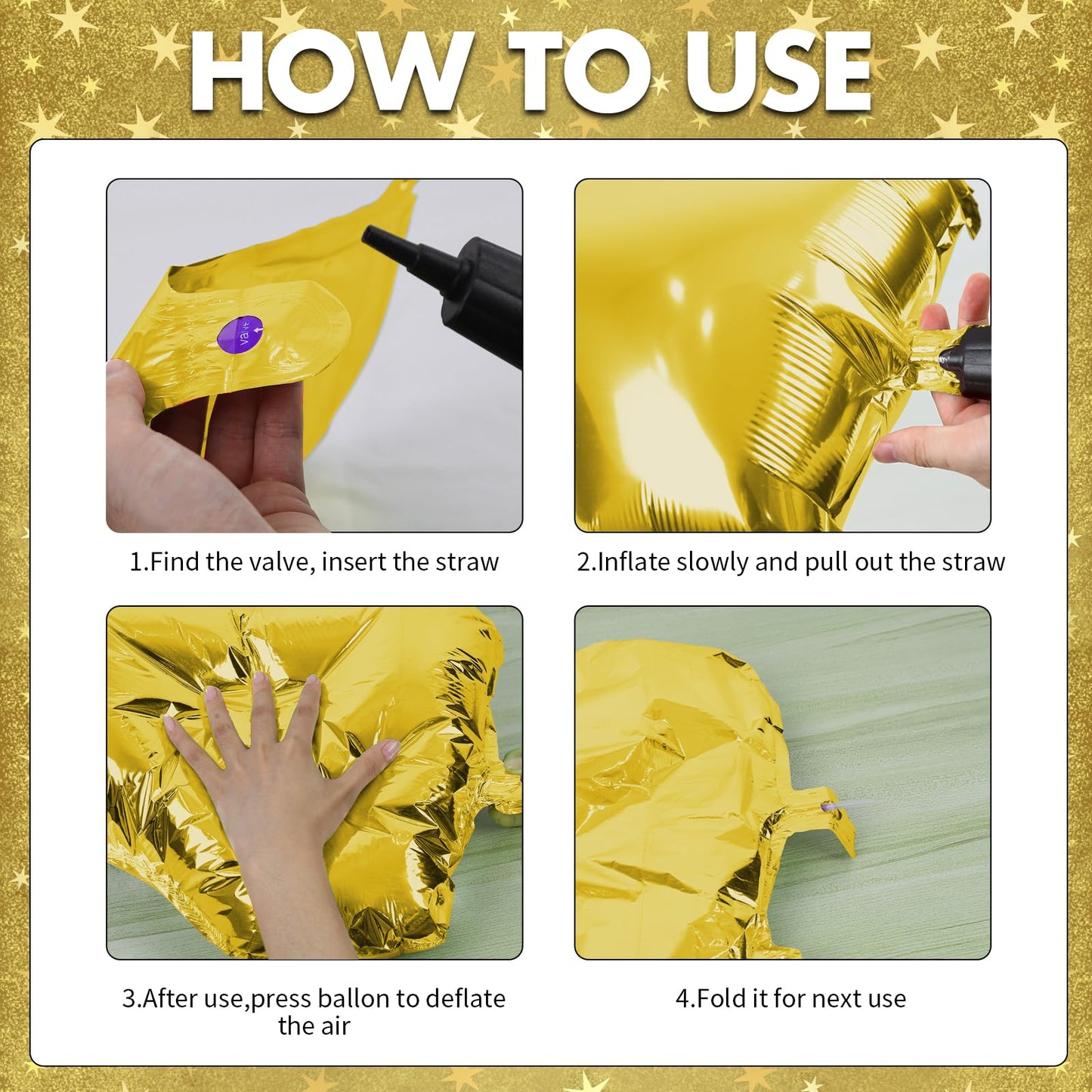 HOW TO USE

Valve

1.Find the valve, insert the straw

2.Inflate slowly and pull out the straw

3.After use,press ballon to deflate the air

4.Fold it for next use