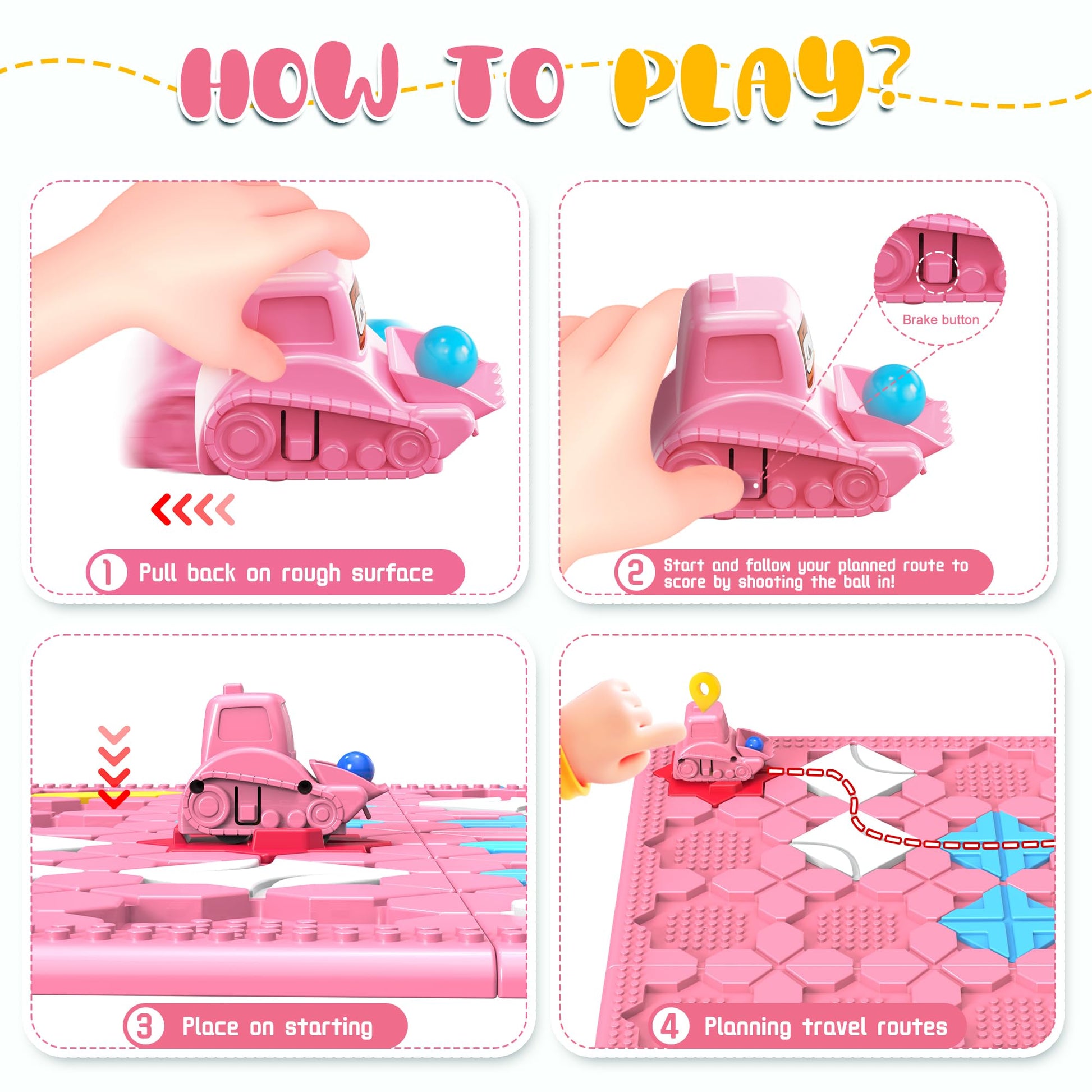 HOW TO PLAY?

1 Pull back on rough surface

Brake button

2 Start and follow your planned route to score by shooting the ball in!

3 Place on starting

4 Planning travel routes