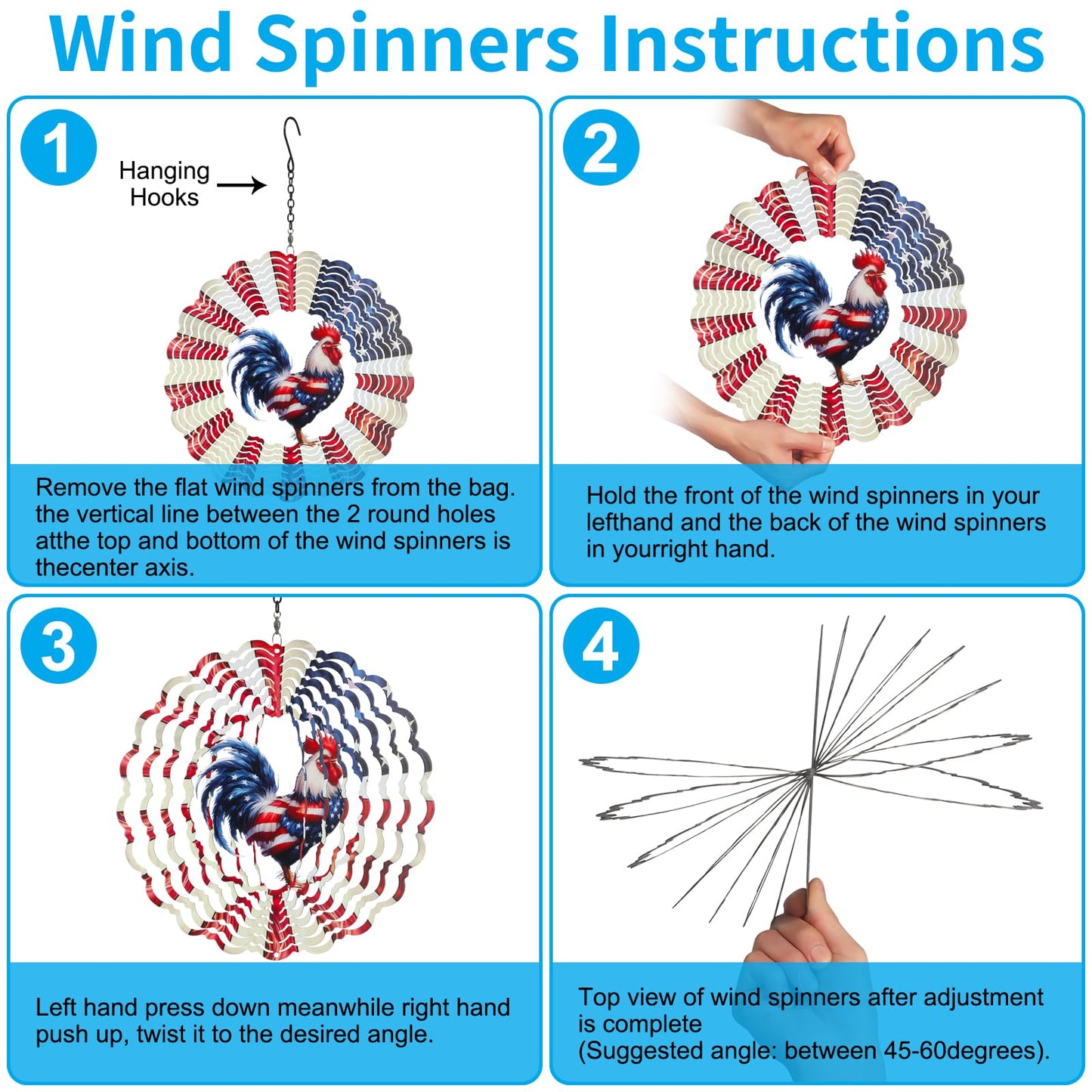 Wind Spinners Instructions

1

Hanging Hooks

Remove the flat wind spinners from the bag. the vertical line between the 2 round holes atthe top and bottom of the wind spinners is thecenter axis.

2

Hold the front of the wind spinners in your lefthand and the back of the wind spinners in yourright hand.

3

Left hand press down meanwhile right hand push up, twist it to the desired angle.

4

Top view of wind spinners after adjustment is complete
(Suggested angle: between 45-60degrees).