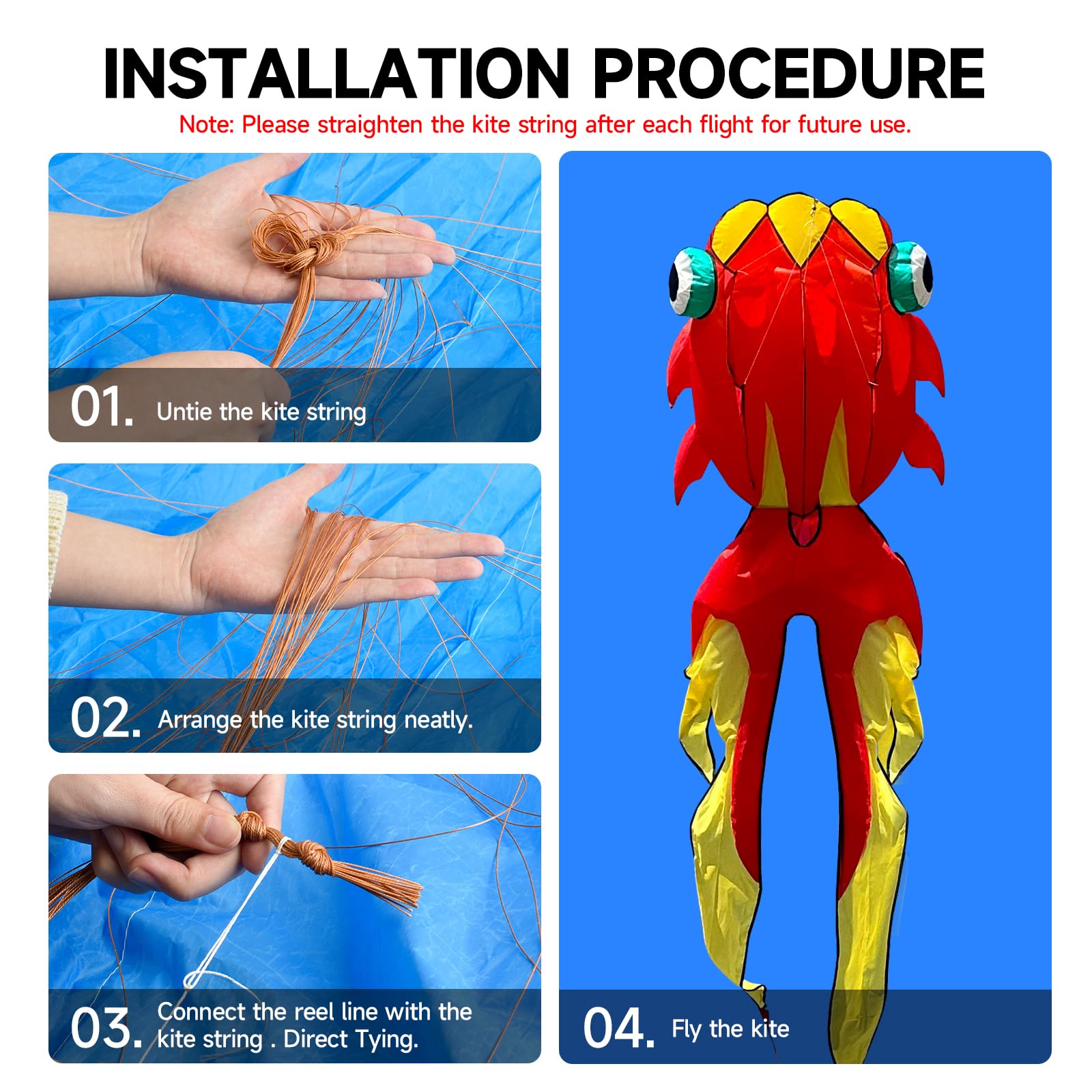 INSTALLATION PROCEDURE

Note: Please straighten the kite string after each flight for future use.

01. Untie the kite string

02. Arrange the kite string neatly.

03. Connect the reel line with the kite string . Direct Tying.

04. Fly the kite