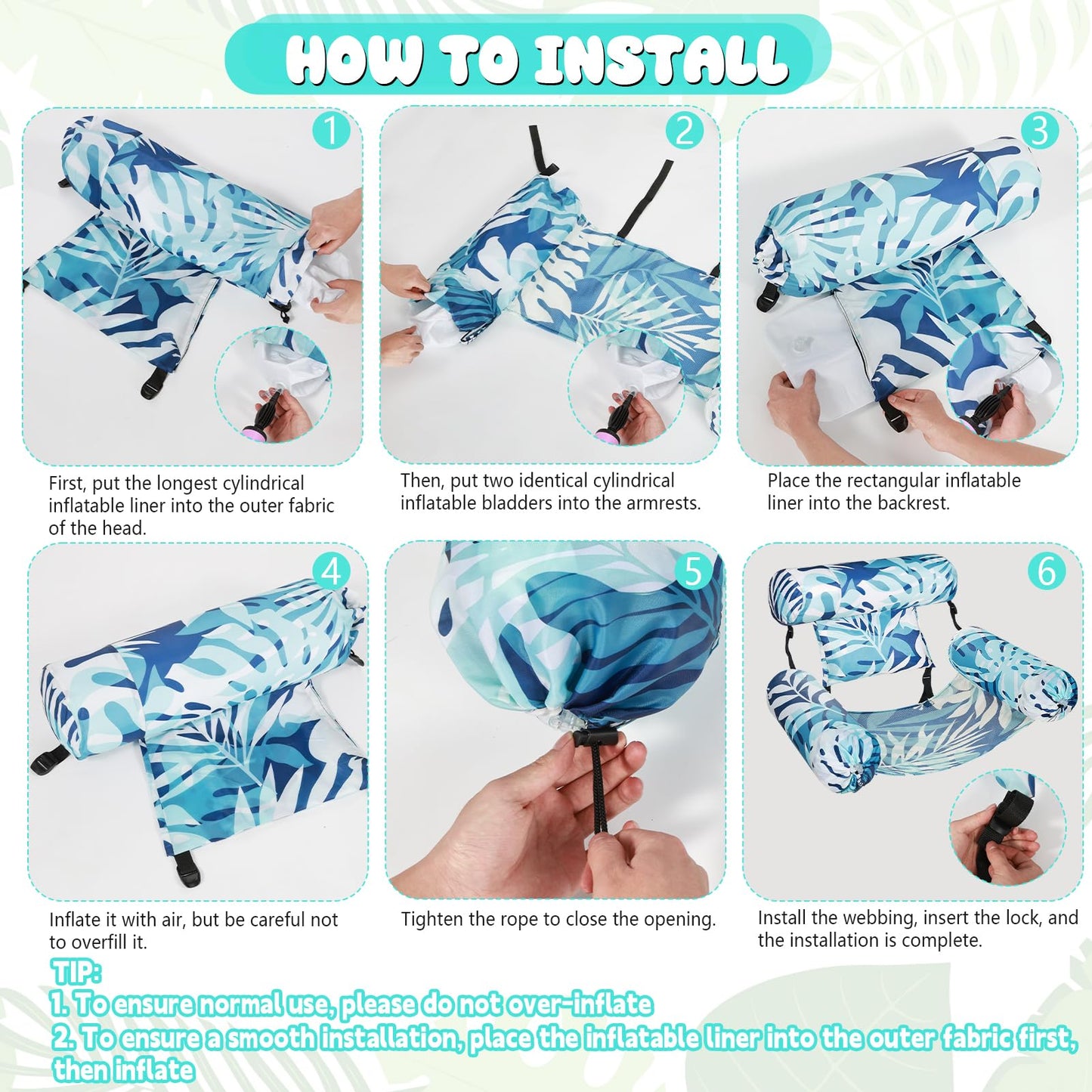 HOW TO INSTALL

1

First, put the longest cylindrical inflatable liner into the outer fabric of the head.

2

Then, put two identical cylindrical inflatable bladders into the armrests.

3

Place the rectangular inflatable liner into the backrest.

4

Inflate it with air, but be careful not to overfill it.

5

Tighten the rope to close the opening.

6

Install the webbing, insert the lock, and the installation is complete.

TIP:
1. To ensure normal use, please do not over-inflate
2. To ensure a smooth installation, place the inflatable liner into the outer fabric first, then inflate