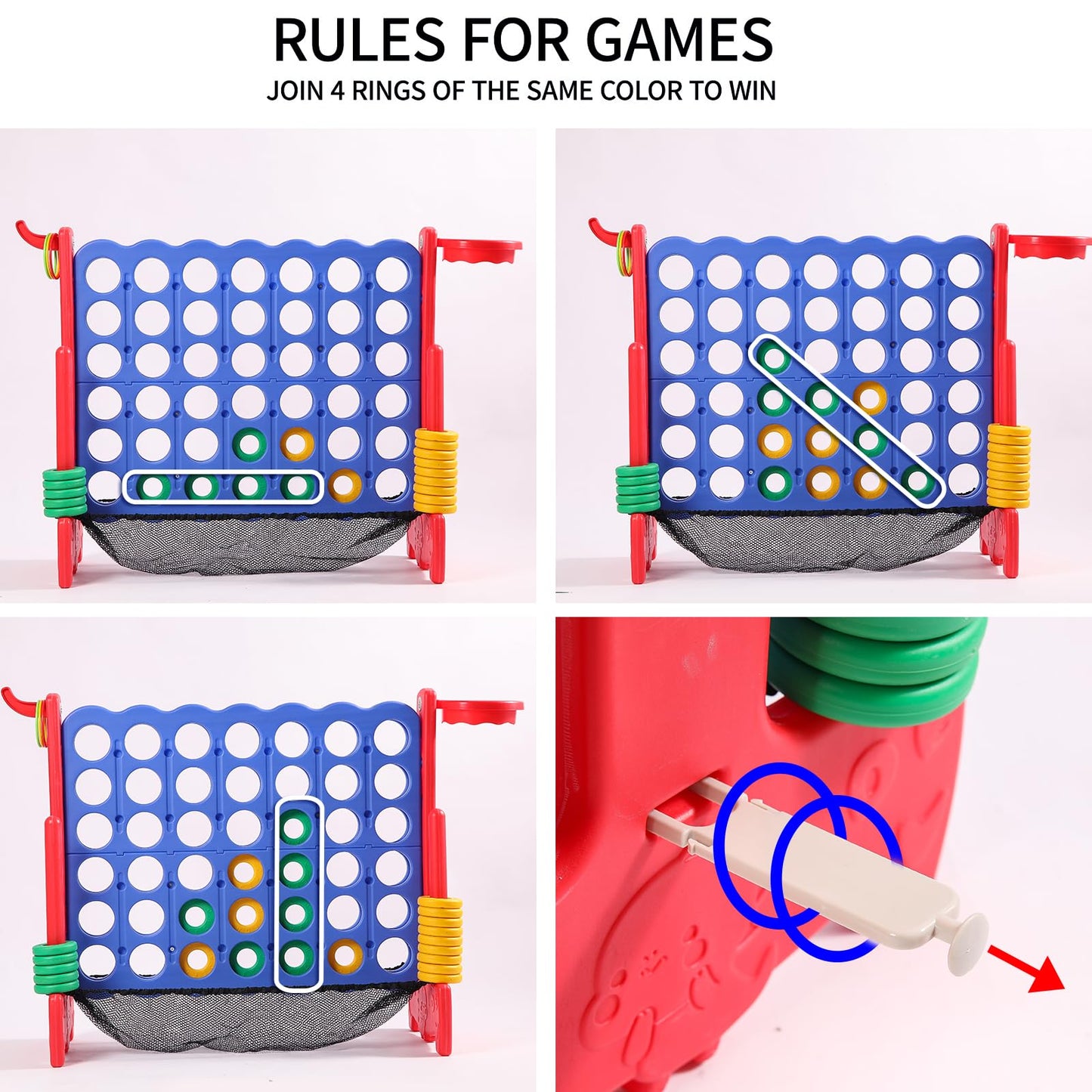 RULES FOR GAMES
JOIN 4 RINGS OF THE SAME COLOR TO WIN