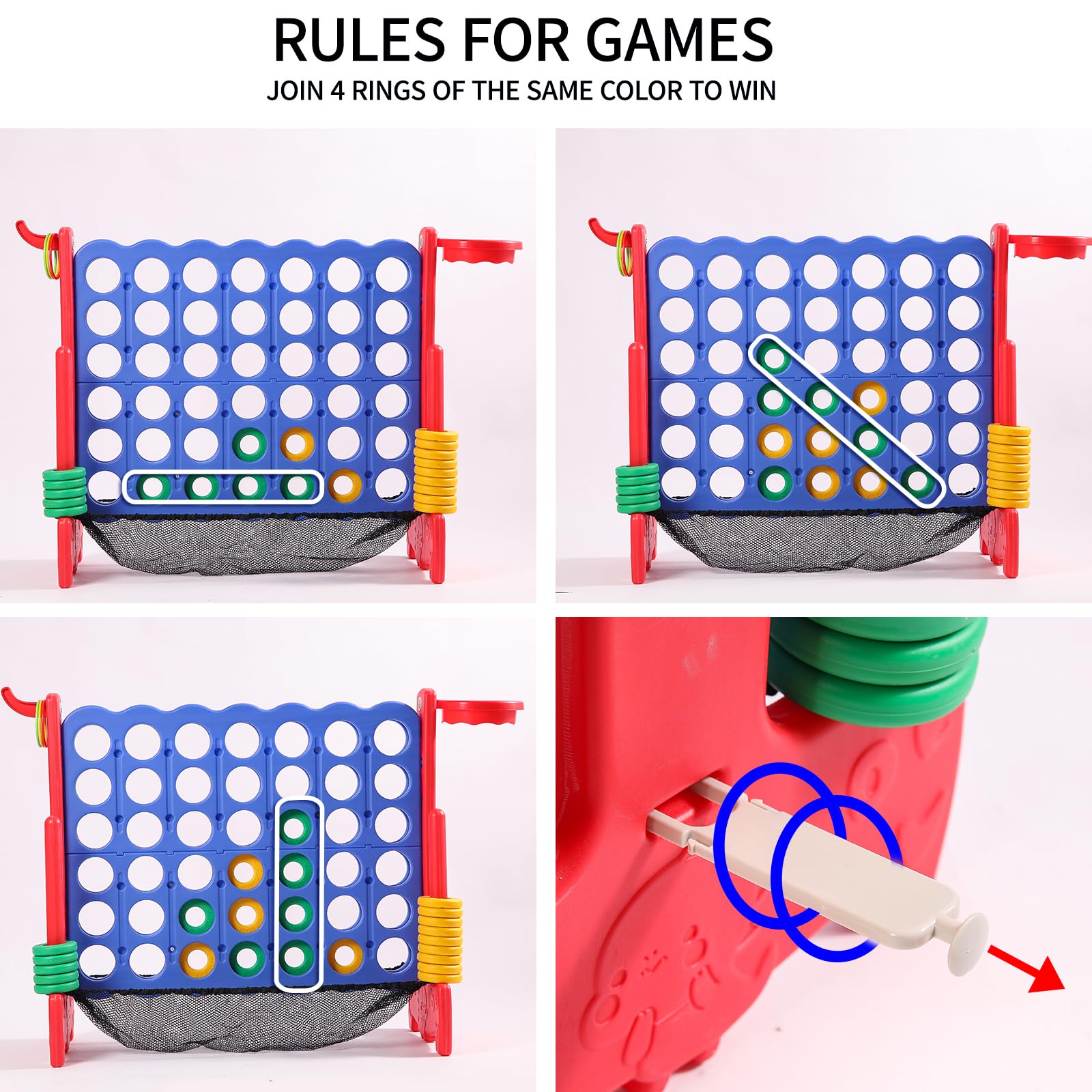 RULES FOR GAMES
JOIN 4 RINGS OF THE SAME COLOR TO WIN