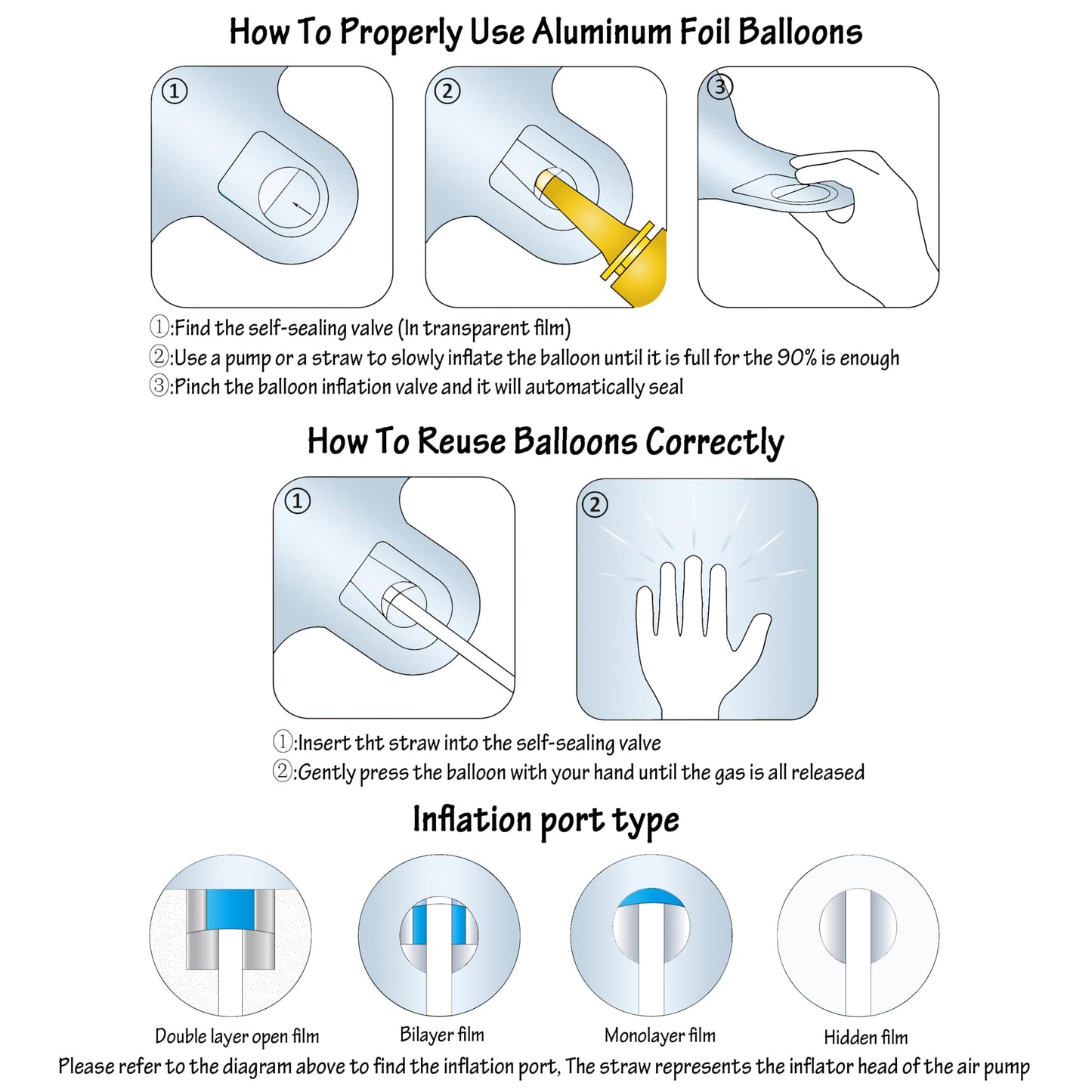 How To Properly Use Aluminum Foil Balloons

①

②

③

①:Find the self-sealing valve (In transparent film)
②:Use a pump or a straw to slowly inflate the balloon until it is full for the 90% is enough
③:Pinch the balloon inflation valve and it will automatically seal

How To Reuse Balloons Correctly

①

②

①:Insert tht straw into the self-sealing valve
②:Gently press the balloon with your hand until the gas is all released

Inflation port type

Double layer open film

Bilayer film

Monolayer film

Hidden film

Please refer to the diagram above to find the inflation port, The straw represents the inflator head of the air pump