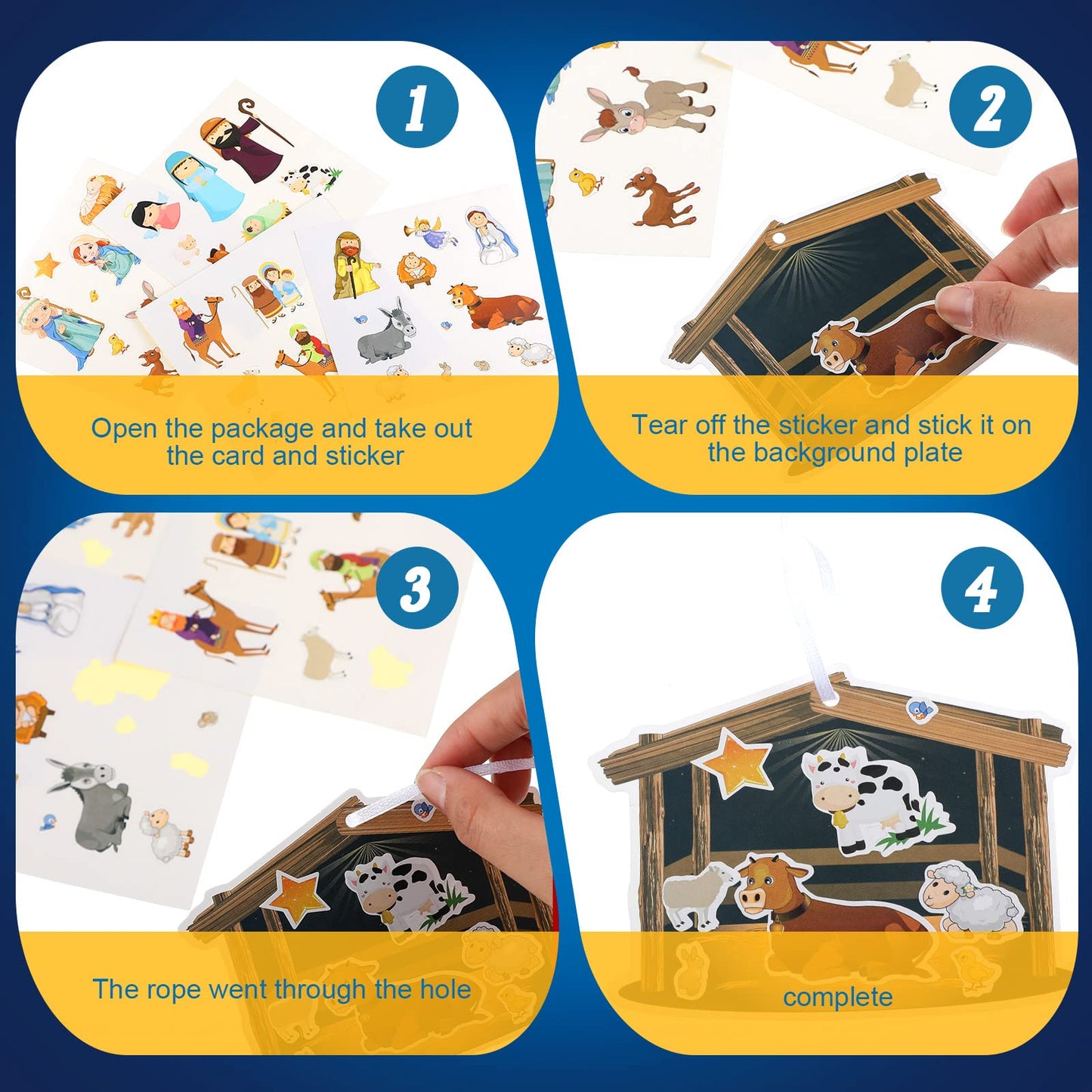 1

Open the package and take out the card and sticker

2

Tear off the sticker and stick it on the background plate

3

The rope went through the hole

4

complete