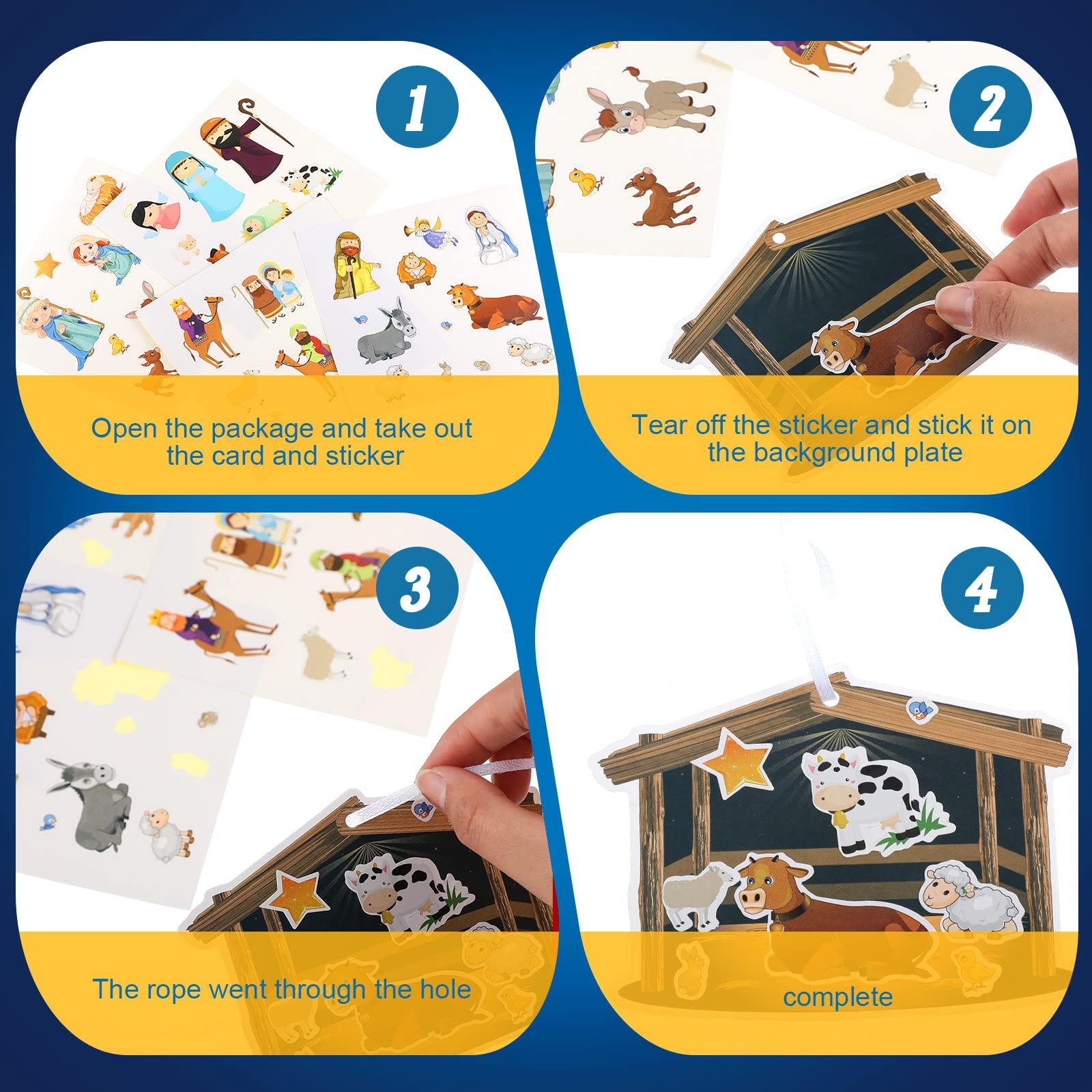 1

Open the package and take out the card and sticker

2

Tear off the sticker and stick it on the background plate

3

The rope went through the hole

4

complete