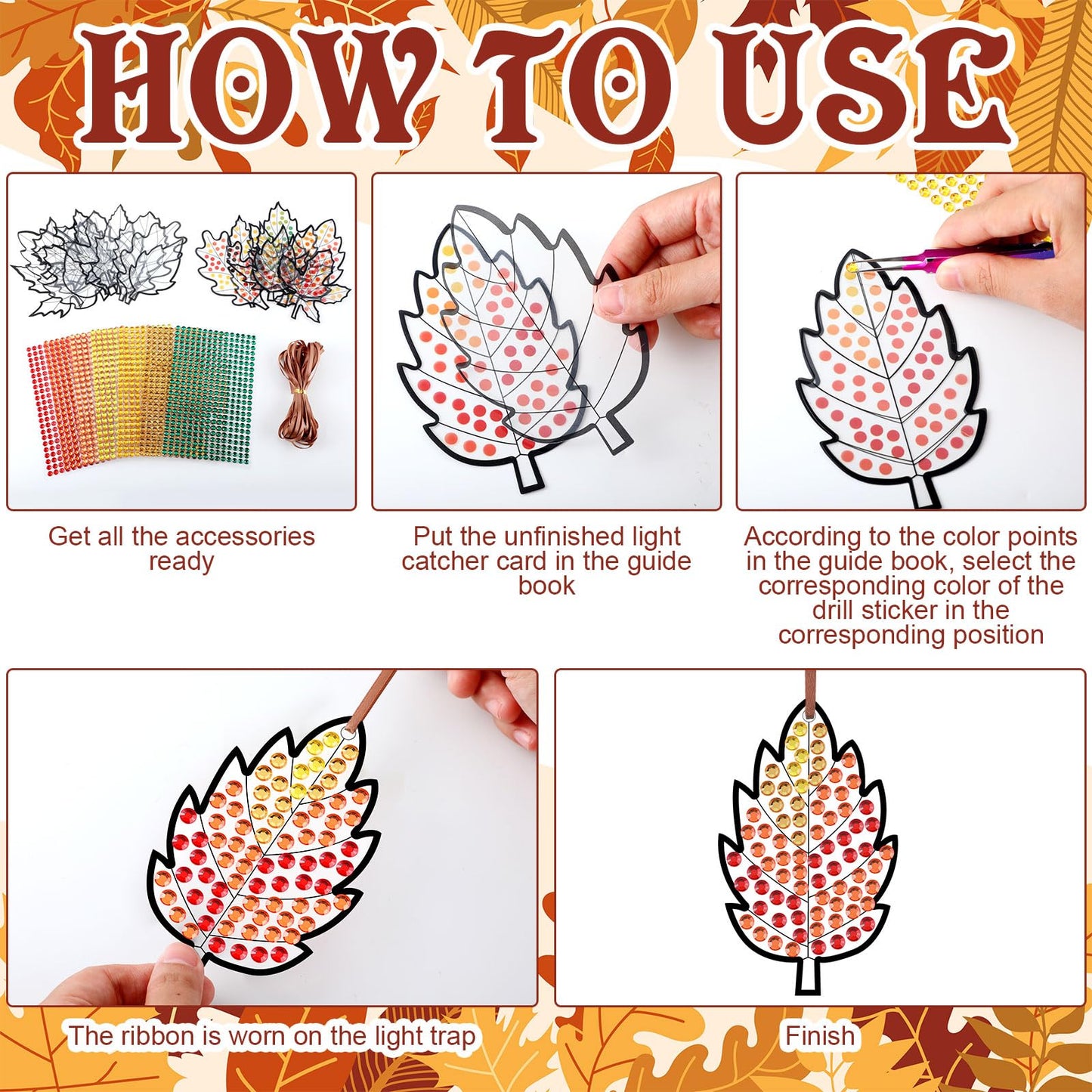 HOW TO USE

Get all the accessories ready

Put the unfinished light catcher card in the guide book

According to the color points in the guide book, select the corresponding color of the drill sticker in the corresponding position

The ribbon is worn on the light trap

Finish