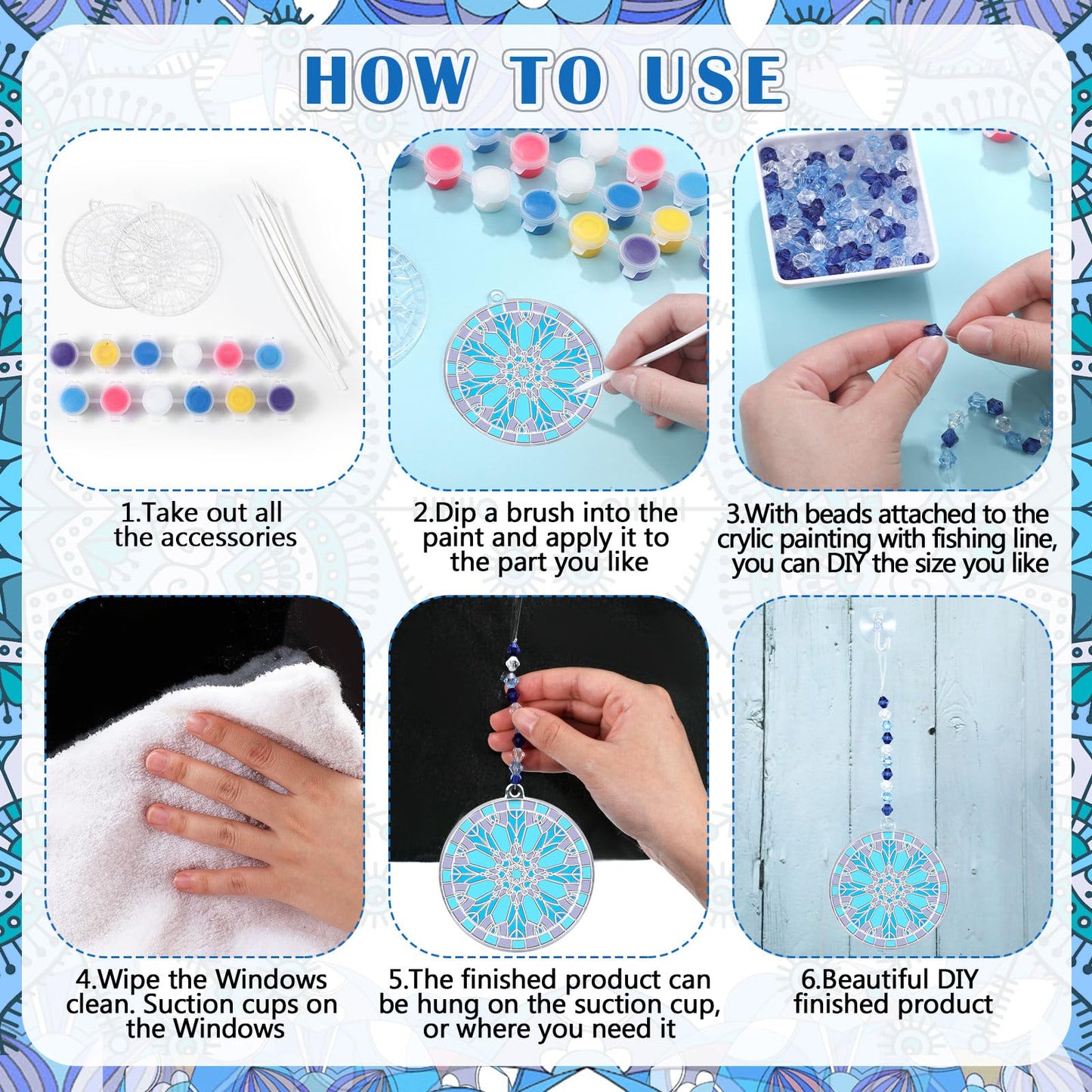 HOW TO USE

1.Take out all the accessories

2.Dip a brush into the paint and apply it to the part you like

3.With beads attached to the crylic painting with fishing line, you can DIY the size you like

4.Wipe the Windows clean. Suction cups on the Windows

5.The finished product can be hung on the suction cup, or where you need it

6.Beautiful DIY finished product