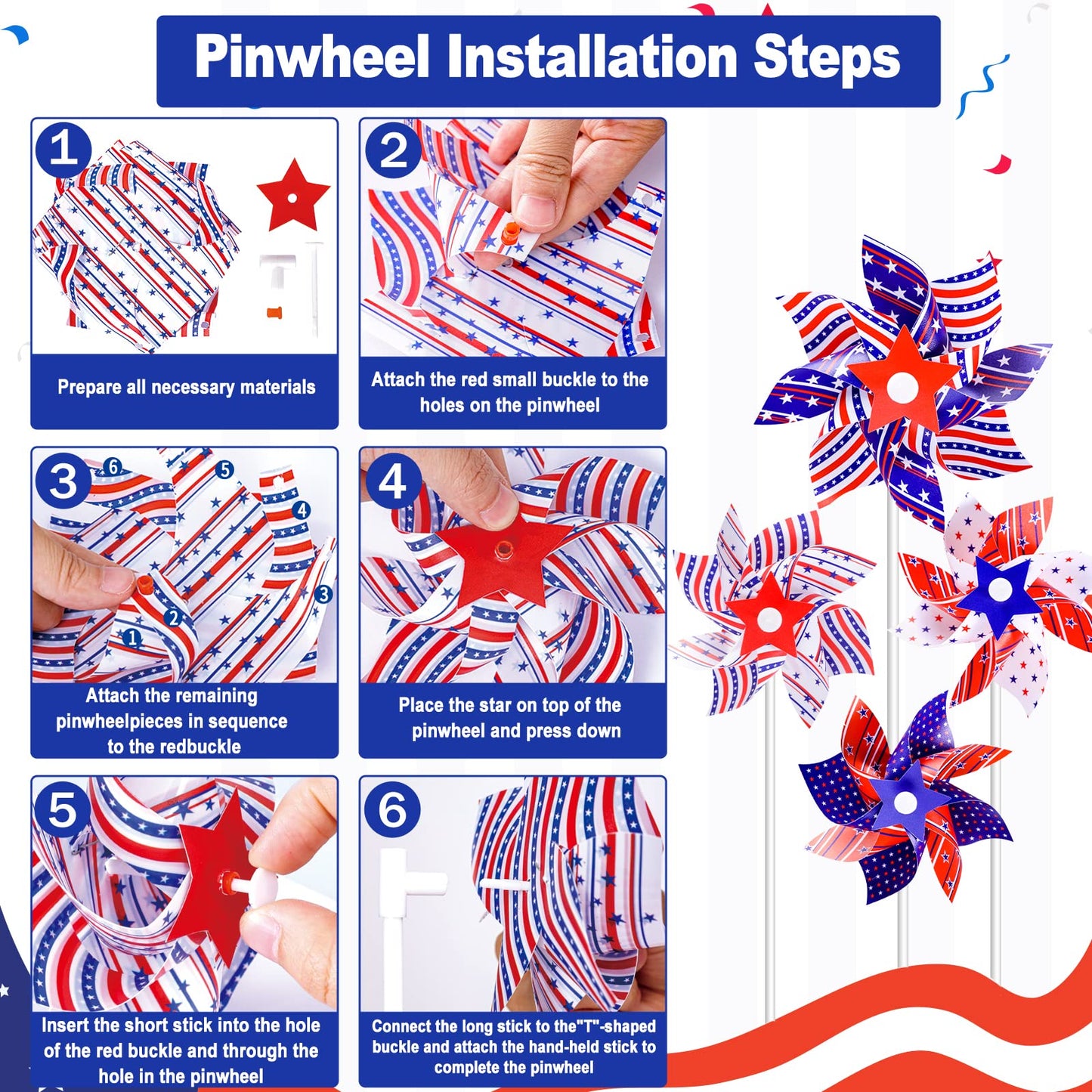 Pinwheel Installation Steps

1

Prepare all necessary materials

2

Attach the red small buckle to the holes on the pinwheel

3

6 5 4 3 2 1

Attach the remaining pinwheelpieces in sequence to the redbuckle

4

Place the star on top of the pinwheel and press down

5

Insert the short stick into the hole of the red buckle and through the hole in the pinwheel

6

Connect the long stick to the"T"-shaped buckle and attach the hand-held stick to complete the pinwheel