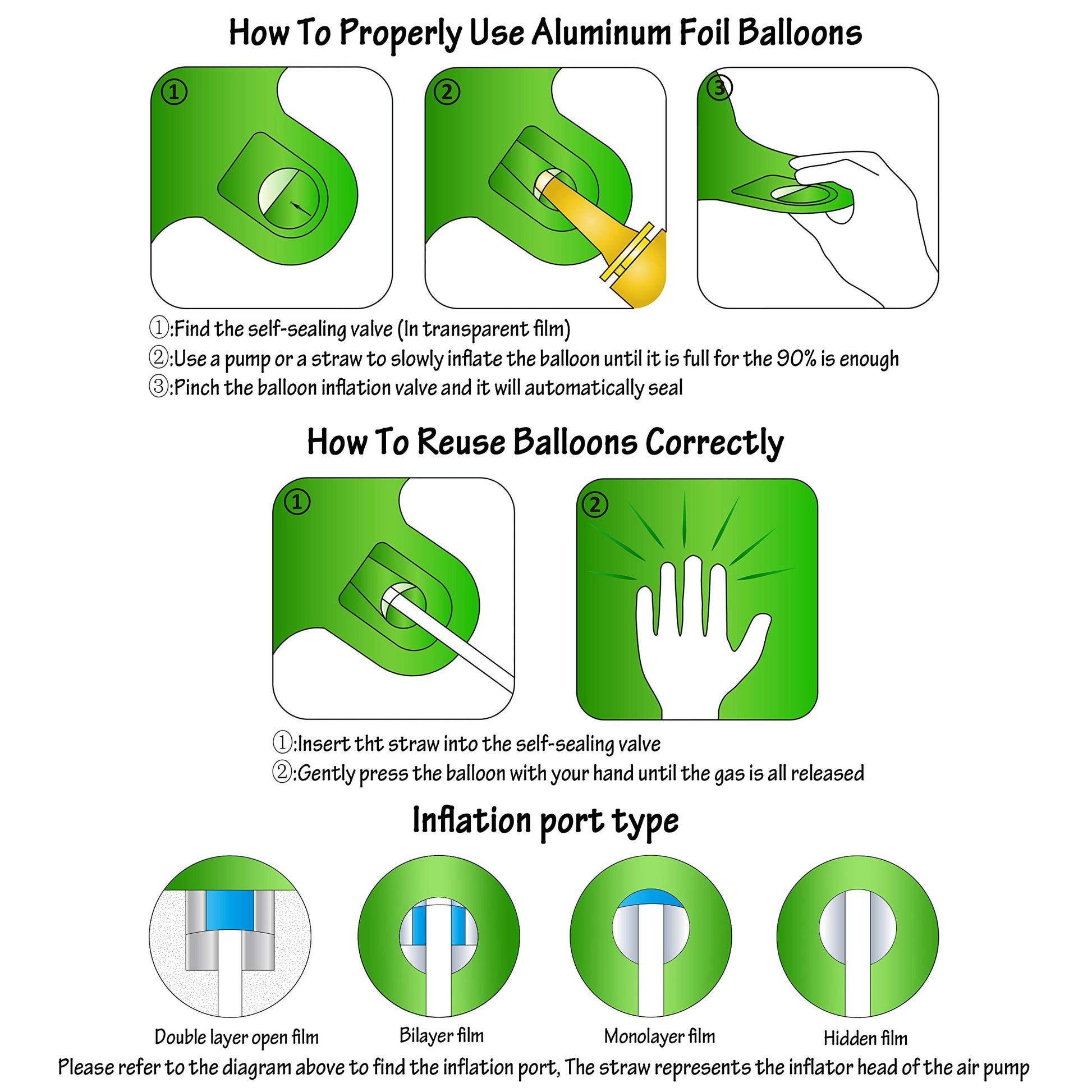 How To Properly Use Aluminum Foil Balloons

①

②

③

①:Find the self-sealing valve (In transparent film)
②:Use a pump or a straw to slowly inflate the balloon until it is full for the 90% is enough
③:Pinch the balloon inflation valve and it will automatically seal

How To Reuse Balloons Correctly

①

②

①:Insert tht straw into the self-sealing valve
②:Gently press the balloon with your hand until the gas is all released

Inflation port type

Double layer open film

Bilayer film

Monolayer film

Hidden film

Please refer to the diagram above to find the inflation port, The straw represents the inflator head of the air pump