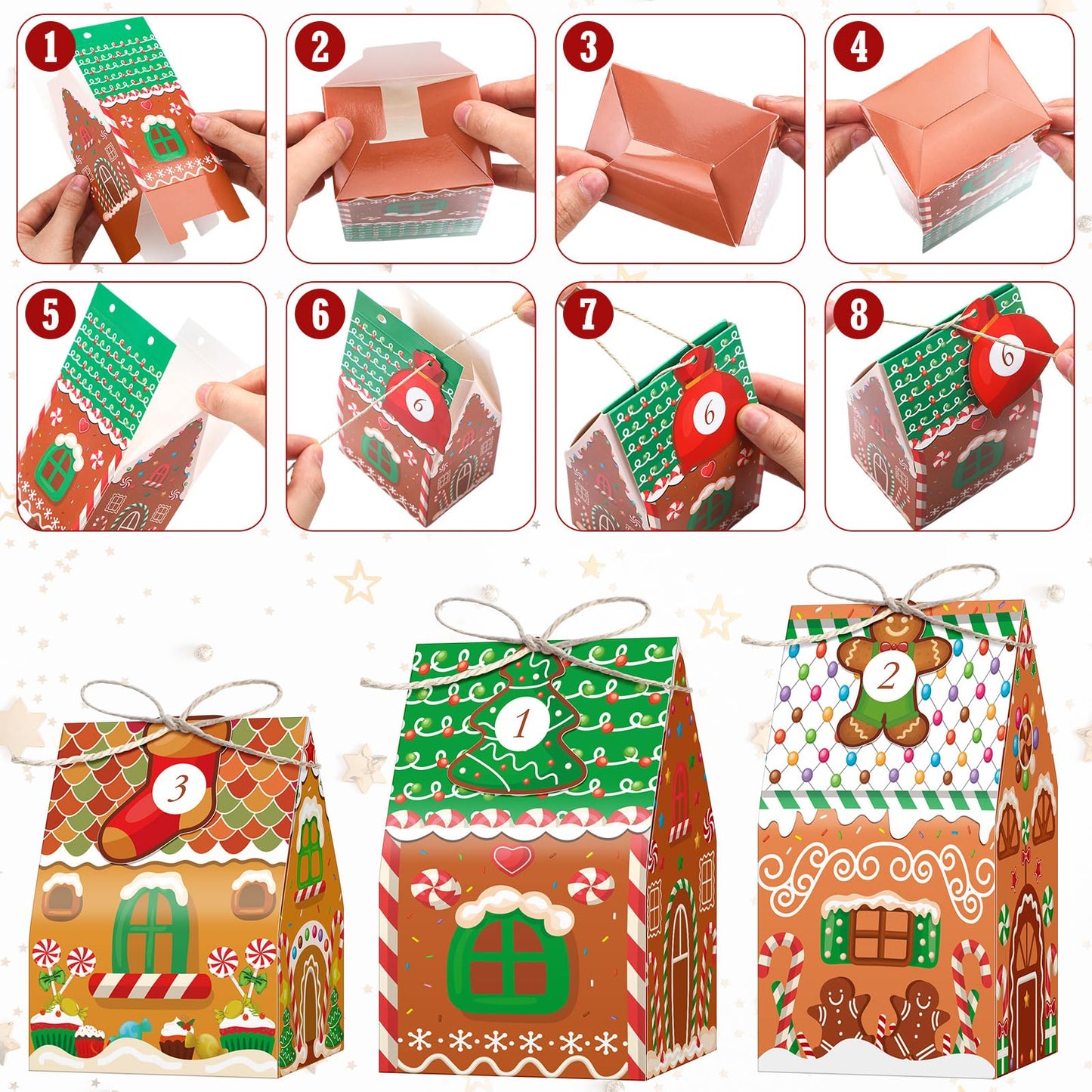 1
2
3
4
5
6
6
7
6
8
6
3
1
2