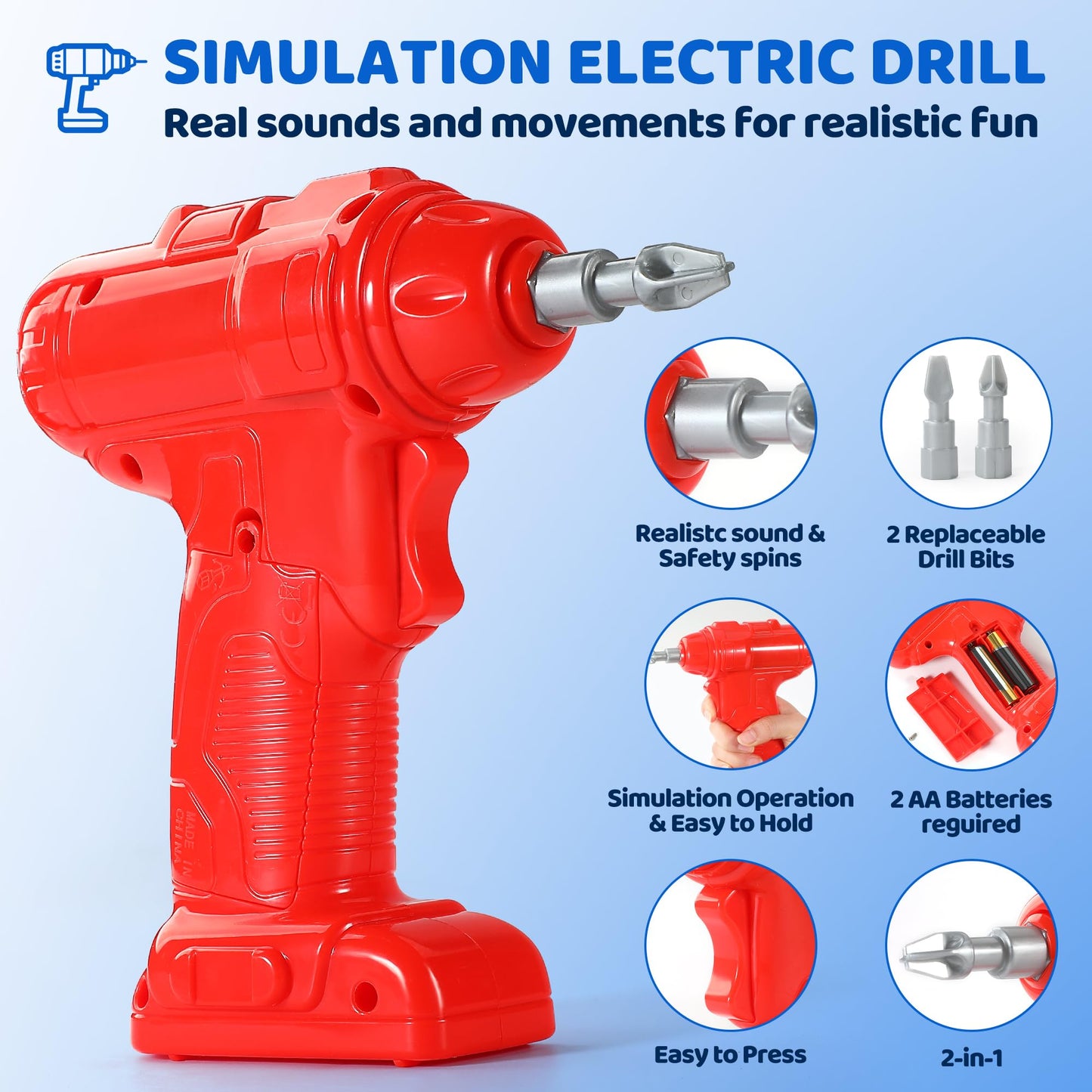 SIMULATION ELECTRIC DRILL

Real sounds and movements for realistic fun

MADE IN CHINA

Realistc sound & Safety spins

2 Replaceable Drill Bits

Simulation Operation & Easy to Hold

2 AA Batteries reguired

Easy to Press

2-in-1