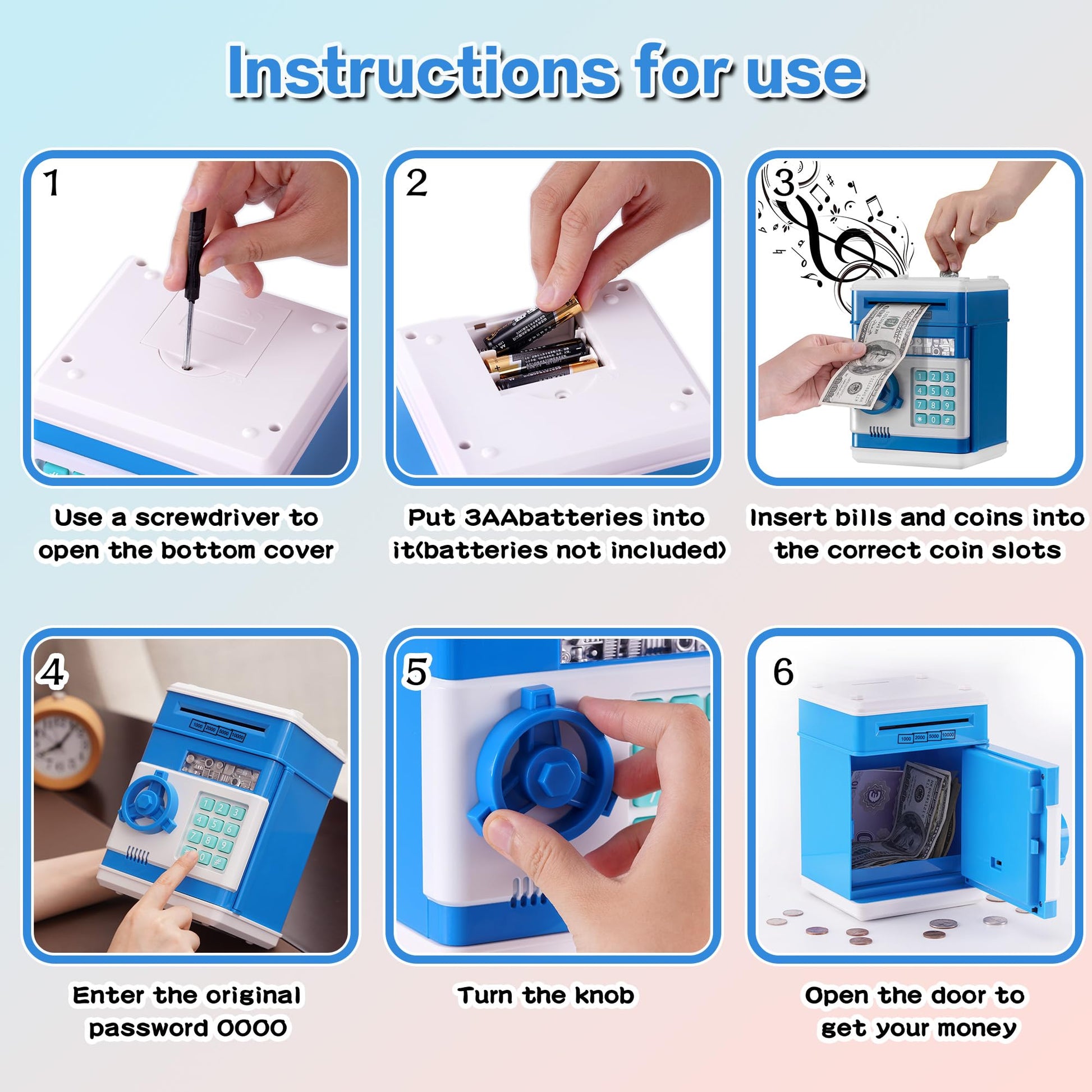 Instructions for use

1

Use a screwdriver to open the bottom cover

2

Put 3AAbatteries into it(batteries not included)

3

Insert bills and coins into the correct coin slots

4

Enter the original password 0000

5

Turn the knob

6

Open the door to get your money