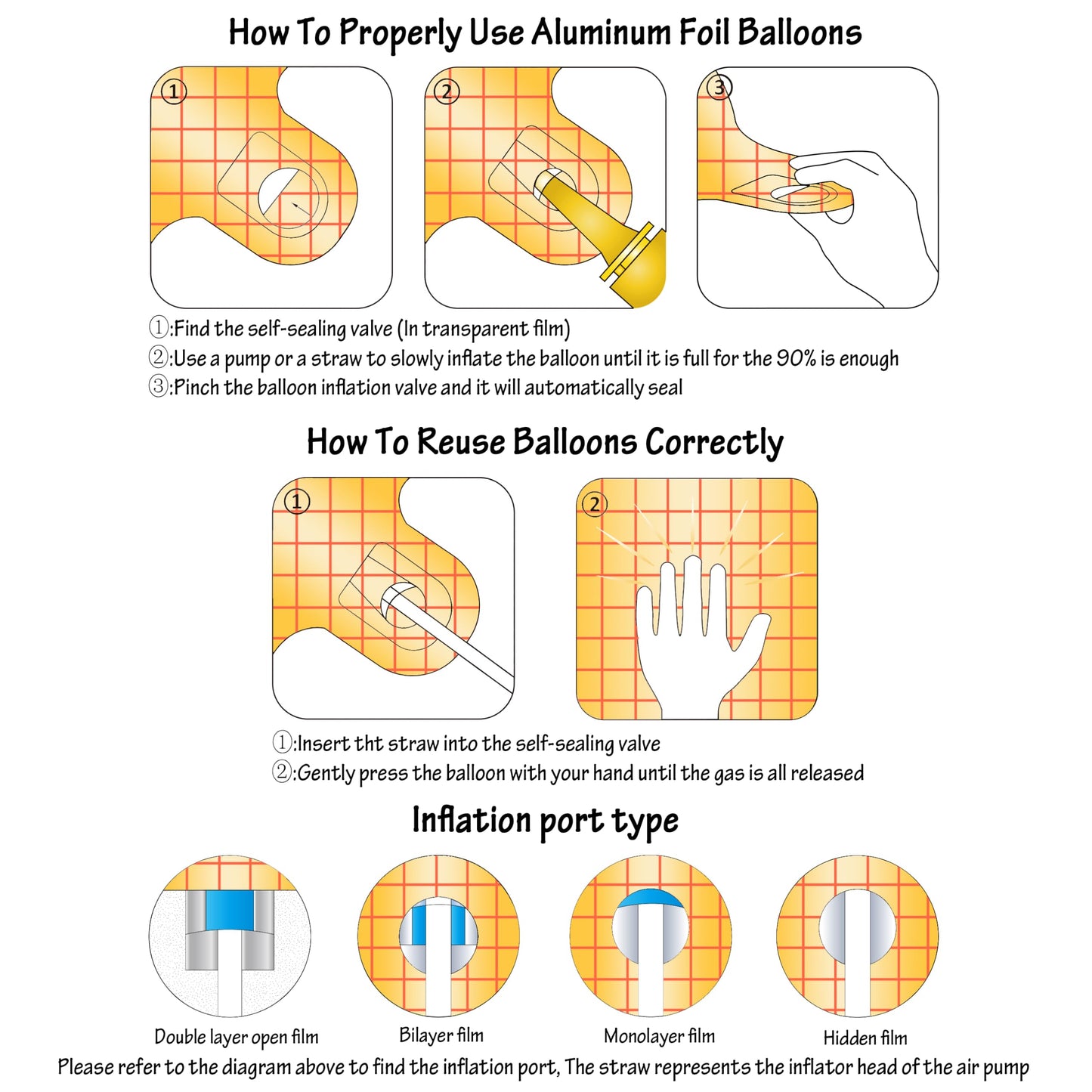 How To Properly Use Aluminum Foil Balloons

①

②

③

①:Find the self-sealing valve (In transparent film)
②:Use a pump or a straw to slowly inflate the balloon until it is full for the 90% is enough
③:Pinch the balloon inflation valve and it will automatically seal

How To Reuse Balloons Correctly

①

②

①:Insert tht straw into the self-sealing valve
②:Gently press the balloon with your hand until the gas is all released

Inflation port type

Double layer open film

Bilayer film

Monolayer film

Hidden film

Please refer to the diagram above to find the inflation port, The straw represents the inflator head of the air pump