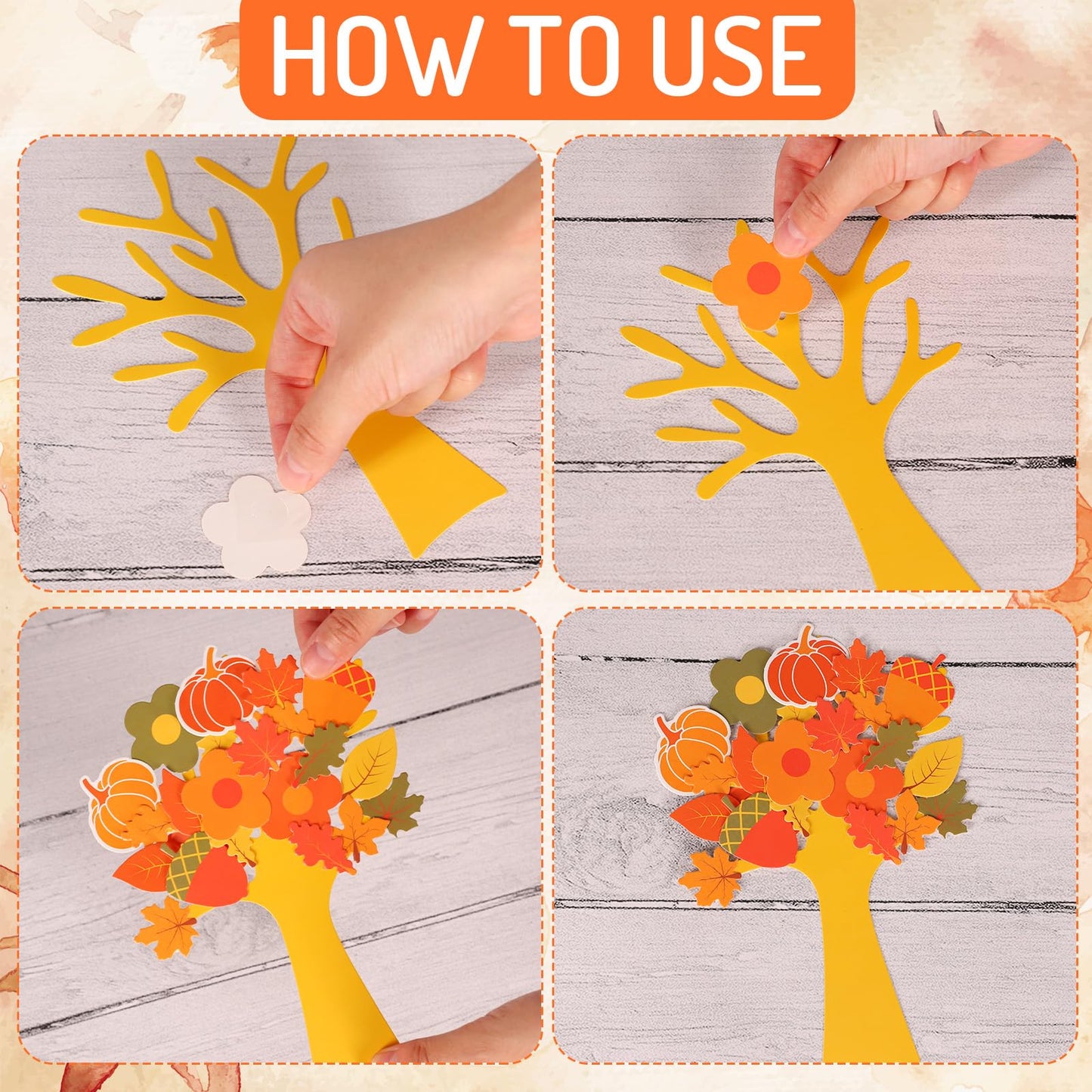 HOW TO USE