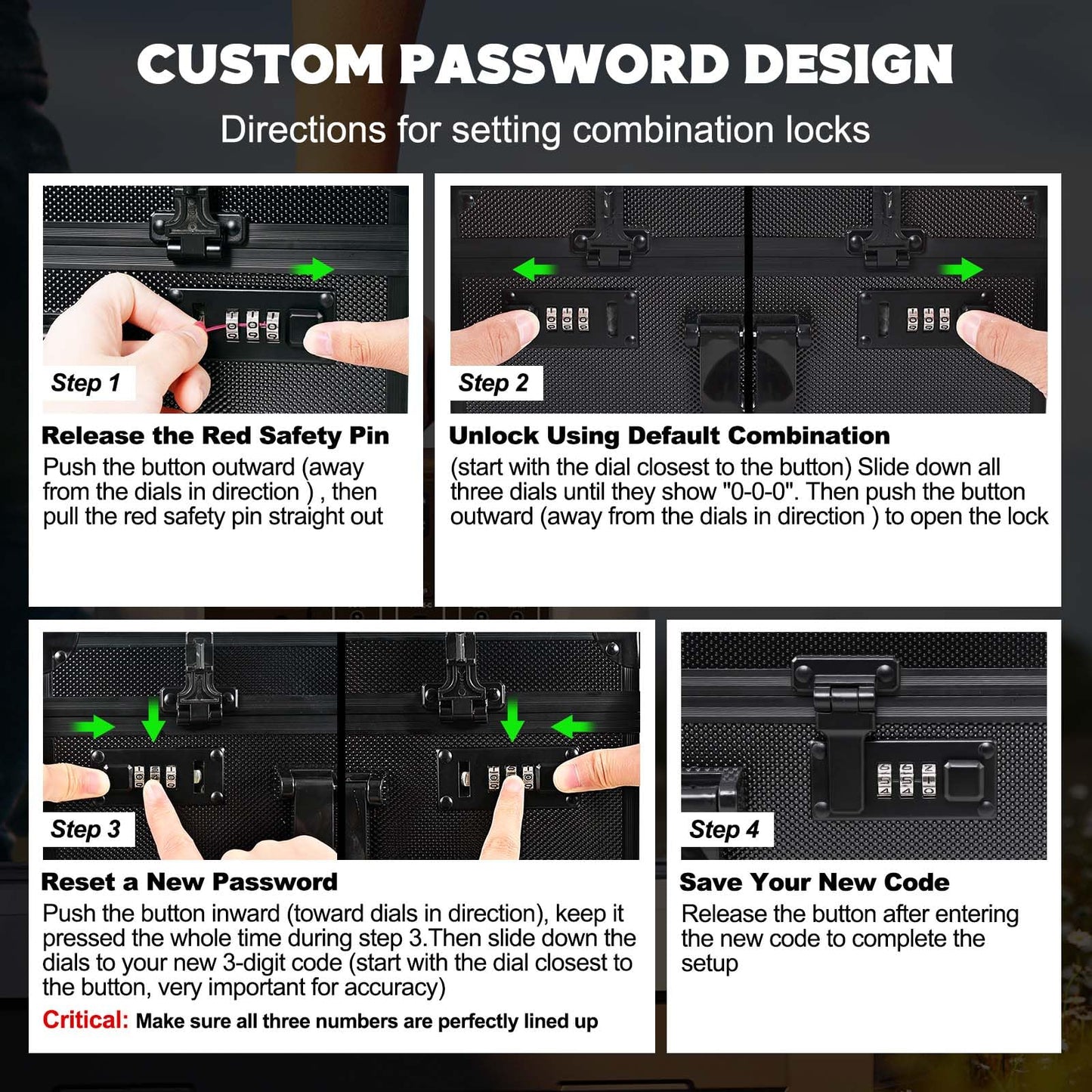 CUSTOM PASSWORD DESIGN

Directions for setting combination locks

Step 1

Release the Red Safety Pin

Push the button outward (away from the dials in direction ) , then pull the red safety pin straight out

Step 2

Unlock Using Default Combination

(start with the dial closest to the button) Slide down all three dials until they show "0-0-0". Then push the button outward (away from the dials in direction ) to open the lock

Step 3

Reset a New Password

Push the button inward (toward dials in direction), keep it pressed the whole time during step 3.Then slide down the dials to your new 3-digit code (start with the dial closest to the button, very important for accuracy)

Critical: Make sure all three numbers are perfectly lined up

Step 4

Save Your New Code

Release the button after entering the new code to complete the setup