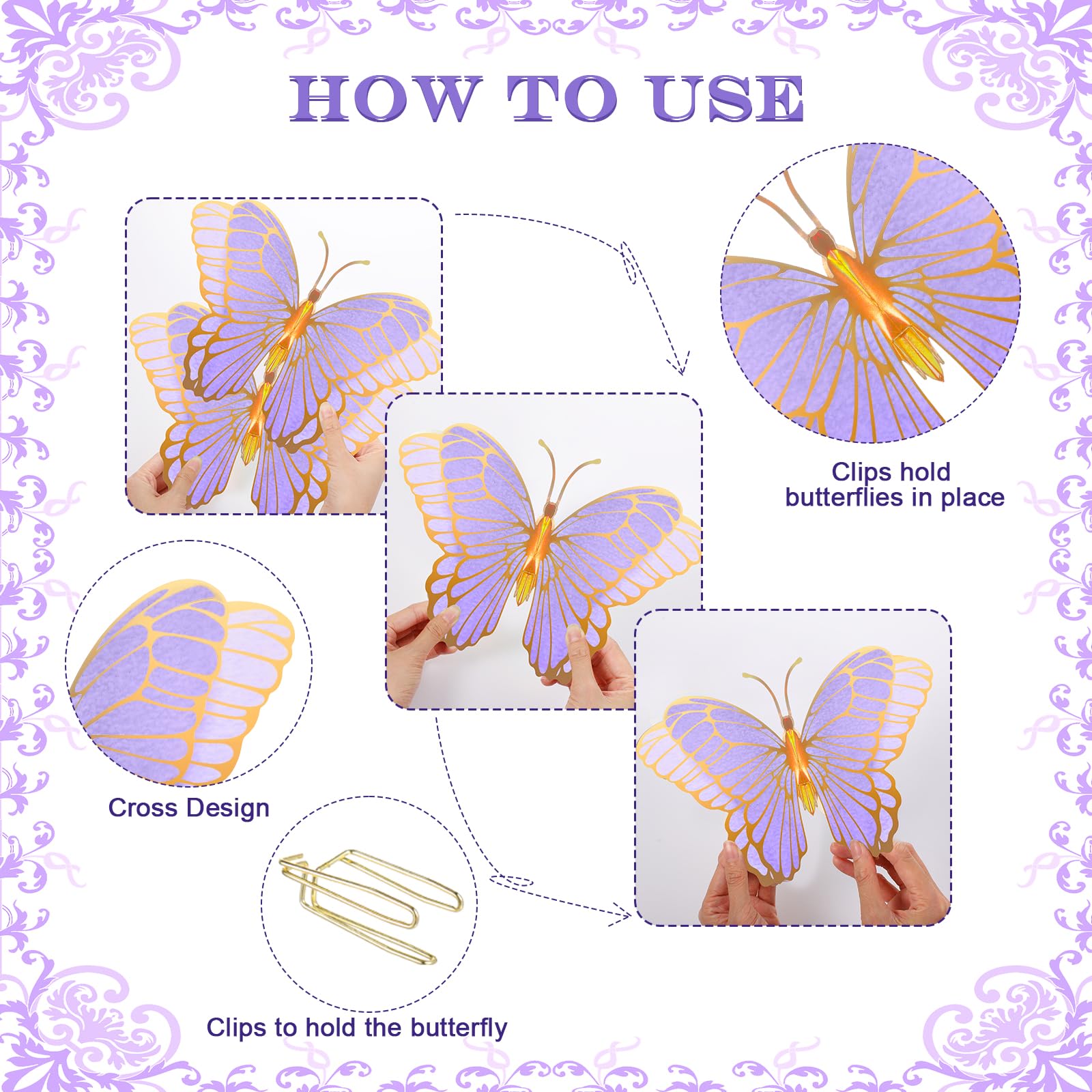 HOW TO USE

Clips hold butterflies in place

Cross Design

Clips to hold the butterfly