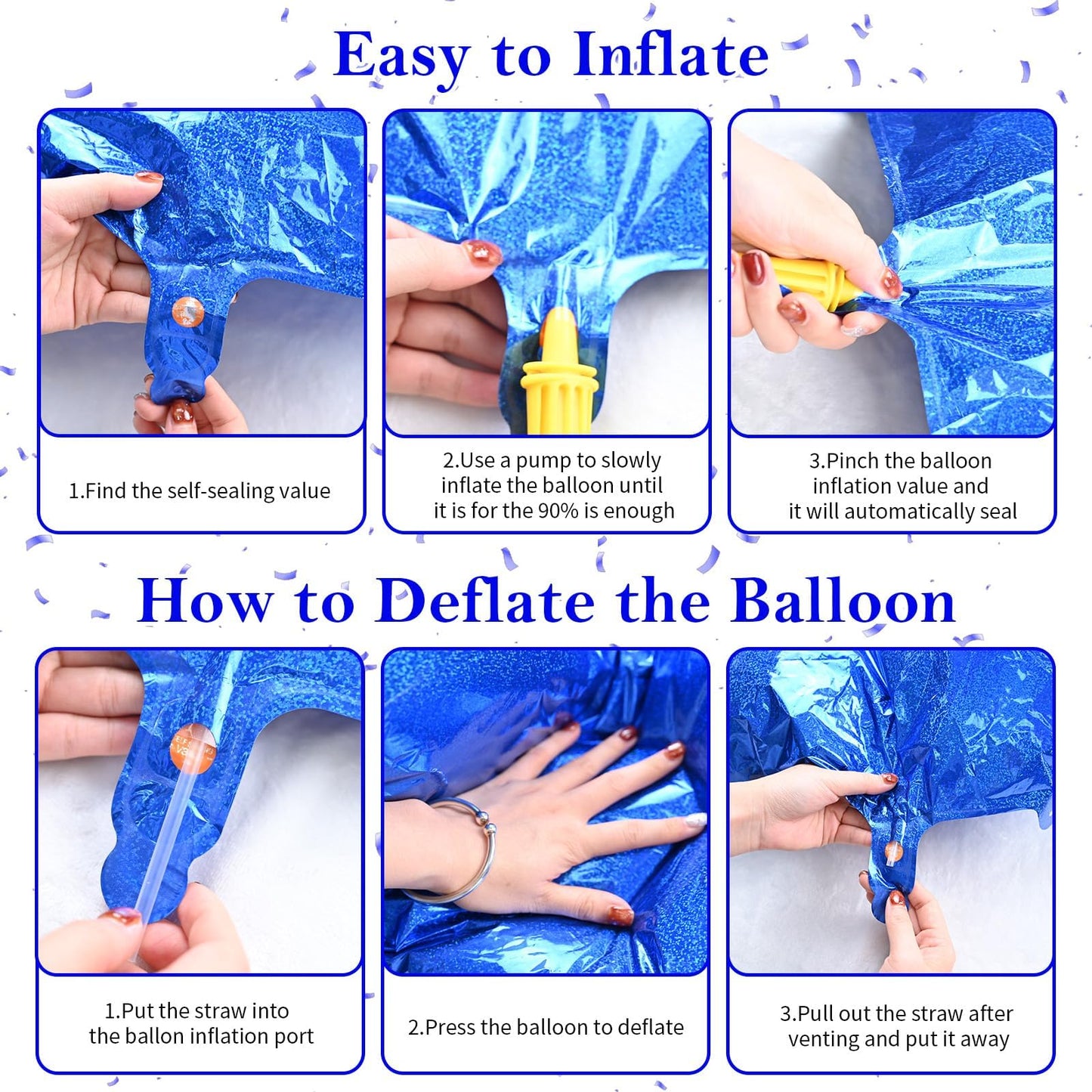 Easy to Inflate

1.Find the self-sealing value

2.Use a pump to slowly inflate the balloon until it is for the 90% is enough

3.Pinch the balloon inflation value and it will automatically seal

How to Deflate the Balloon

1.Put the straw into the ballon inflation port

2.Press the balloon to deflate

3.Pull out the straw after venting and put it away