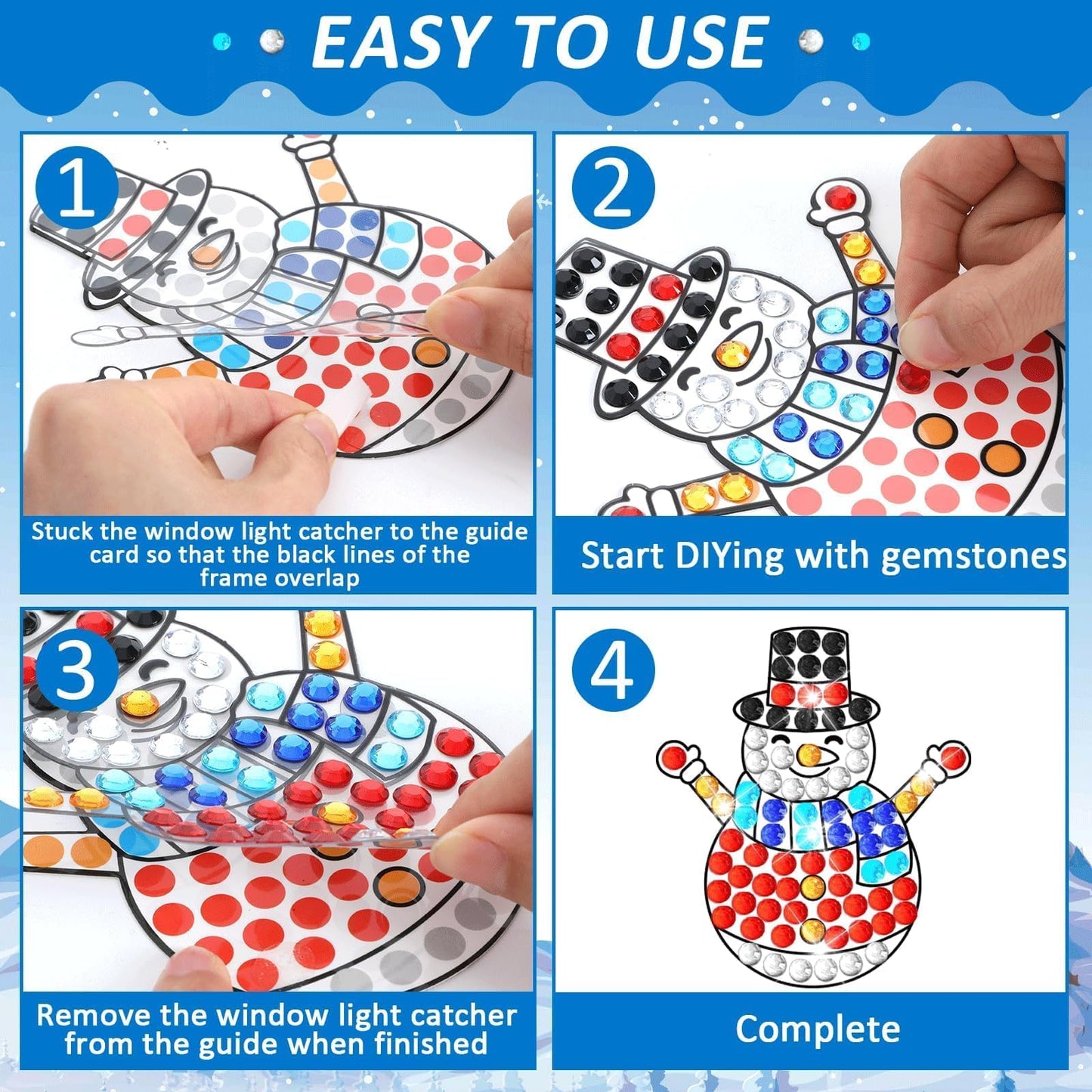 EASY TO USE

1

Stuck the window light catcher to the guide card so that the black lines of the frame overlap

2

Start DIYing with gemstones

3

Remove the window light catcher from the guide when finished

4

Complete