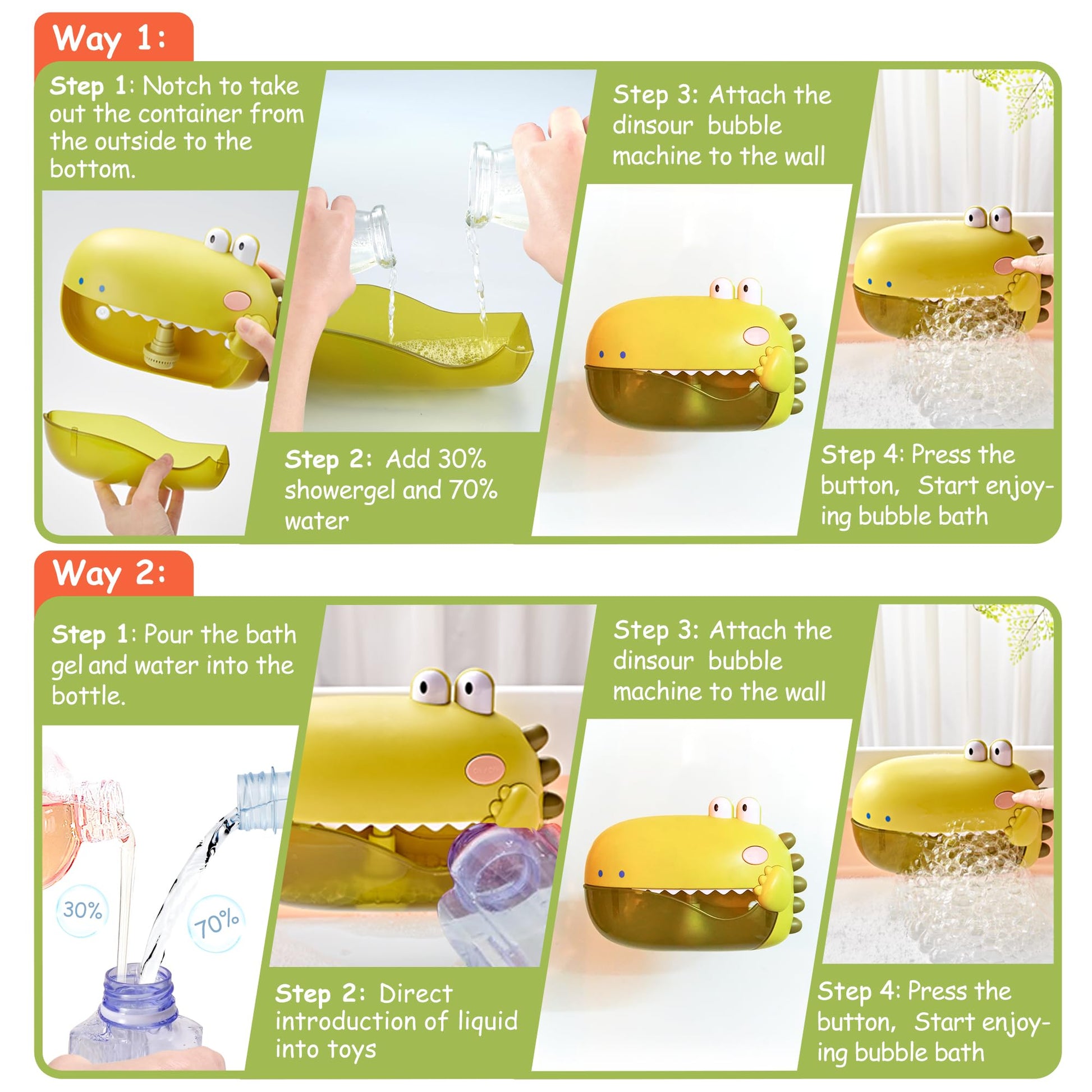 Way 1:

Step 1: Notch to take out the container from the outside to the bottom.

Step 2: Add 30% showergel and 70% water

Step 3: Attach the dinsour bubble machine to the wall

Step 4: Press the button, Start enjoying bubble bath

Way 2:

Step 1: Pour the bath gel and water into the bottle.

30%

70%

Step 2: Direct introduction of liquid into toys

Step 3: Attach the dinsour bubble machine to the wall

Step 4: Press the button, Start enjoying bubble bath