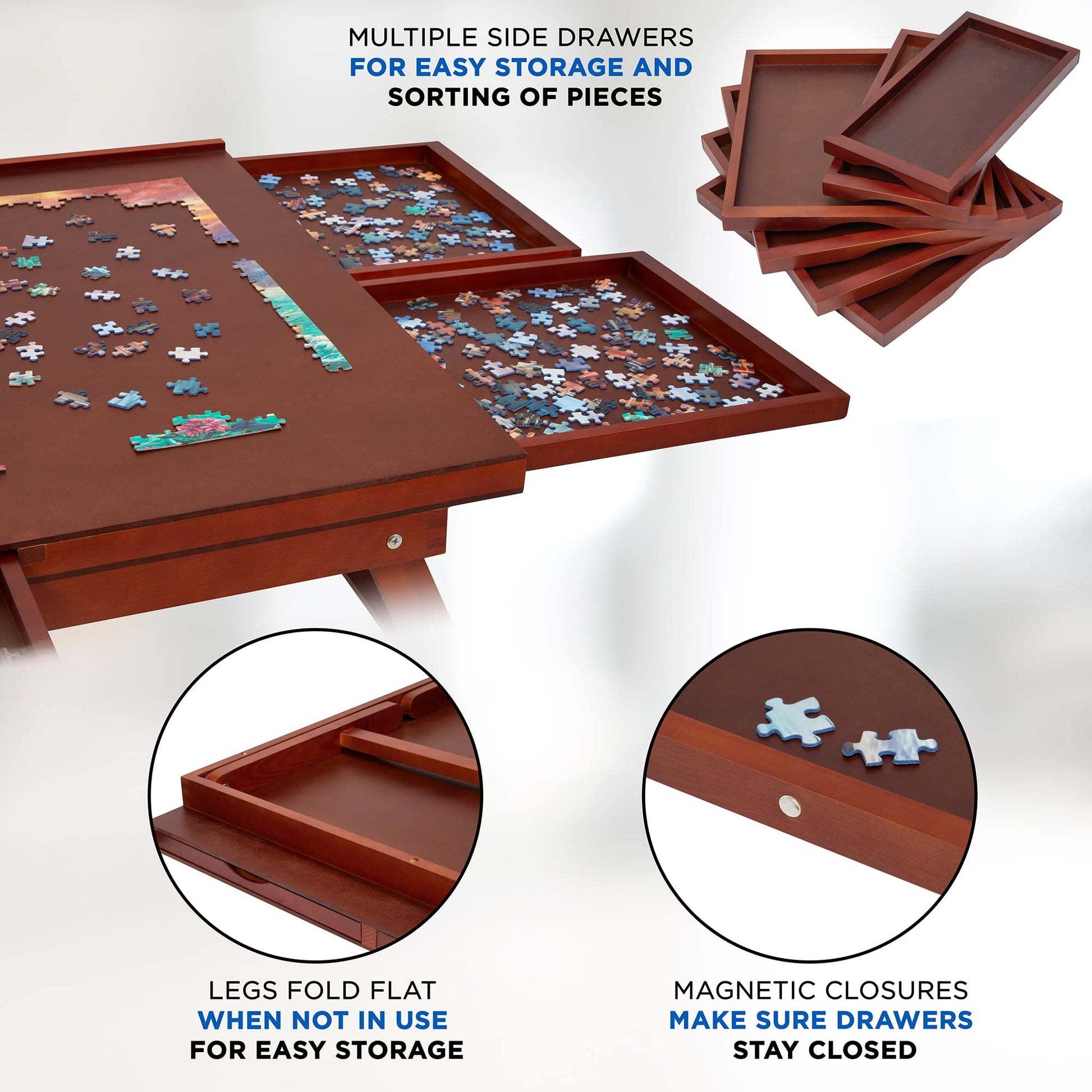 MULTIPLE SIDE DRAWERS
FOR EASY STORAGE AND
SORTING OF PIECES

LEGS FOLD FLAT
WHEN NOT IN USE
FOR EASY STORAGE

MAGNETIC CLOSURES
MAKE SURE DRAWERS
STAY CLOSED