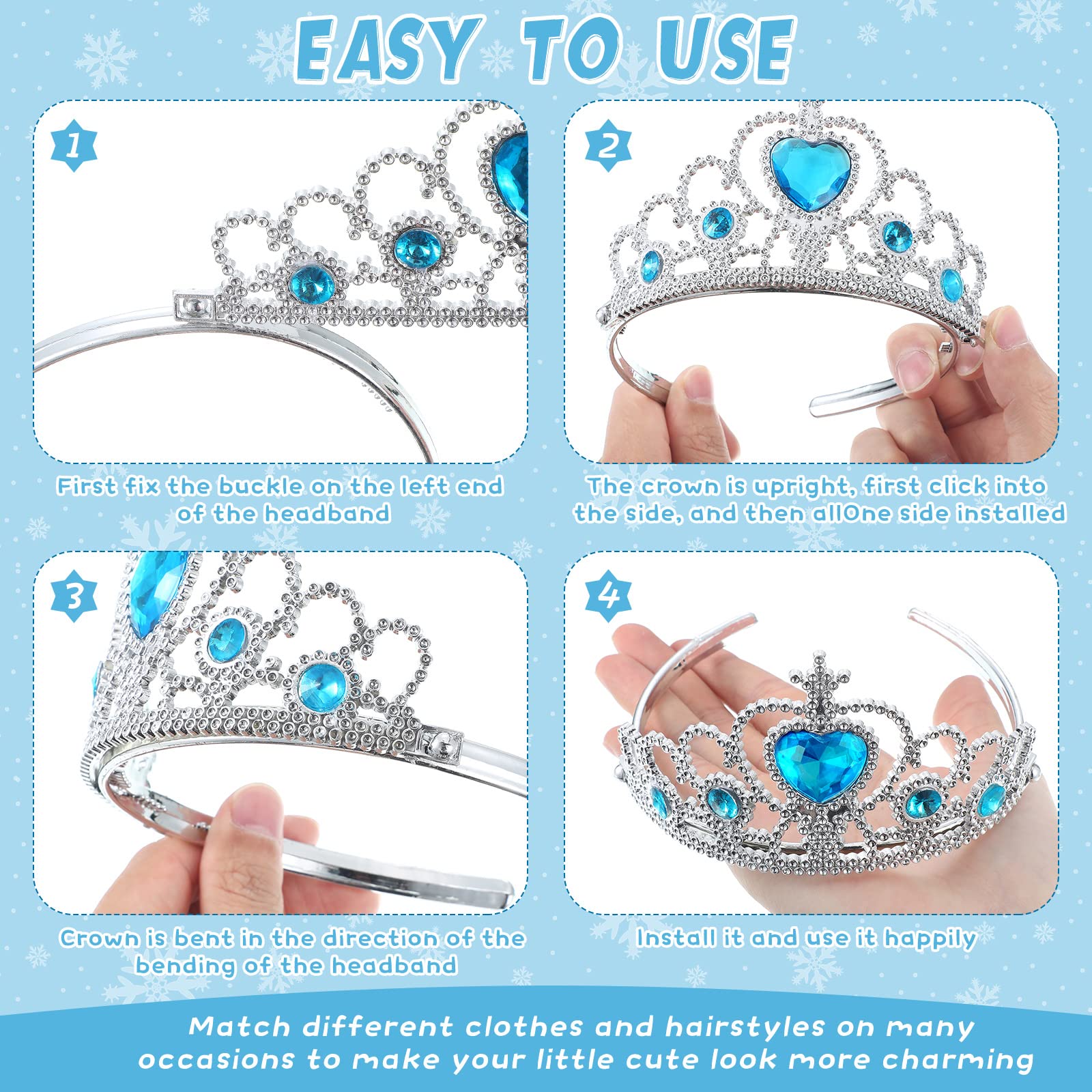 EASY TO USE

1

First fix the buckle on the left end of the headband

2

The crown is upright, first click into the side, and then allOne side installed

3

Crown is bent in the direction of the bending of the headband

4

Install it and use it happily

Match different clothes and hairstyles on many occasions to make your little cute look more charming