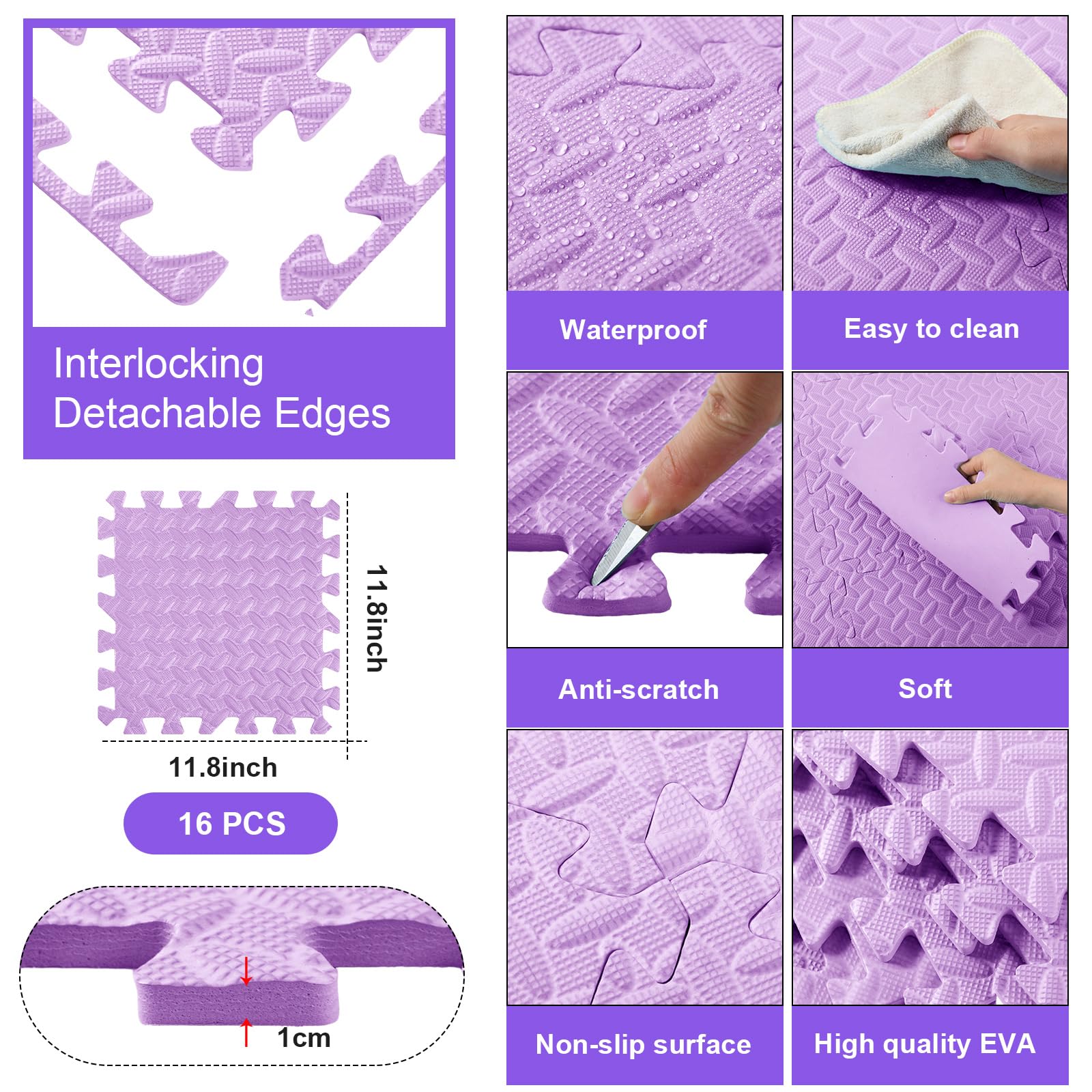 Interlocking Detachable Edges

11.8inch

11.8inch

16 PCS

1cm

Waterproof

Easy to clean

Anti-scratch

Soft

Non-slip surface

High quality EVA