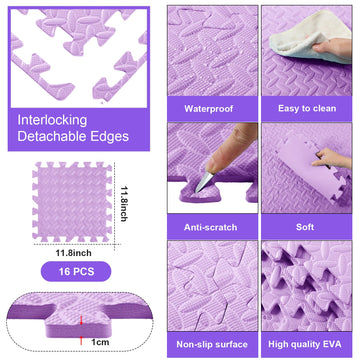 Interlocking Detachable Edges

11.8inch

11.8inch

16 PCS

1cm

Waterproof

Easy to clean

Anti-scratch

Soft

Non-slip surface

High quality EVA