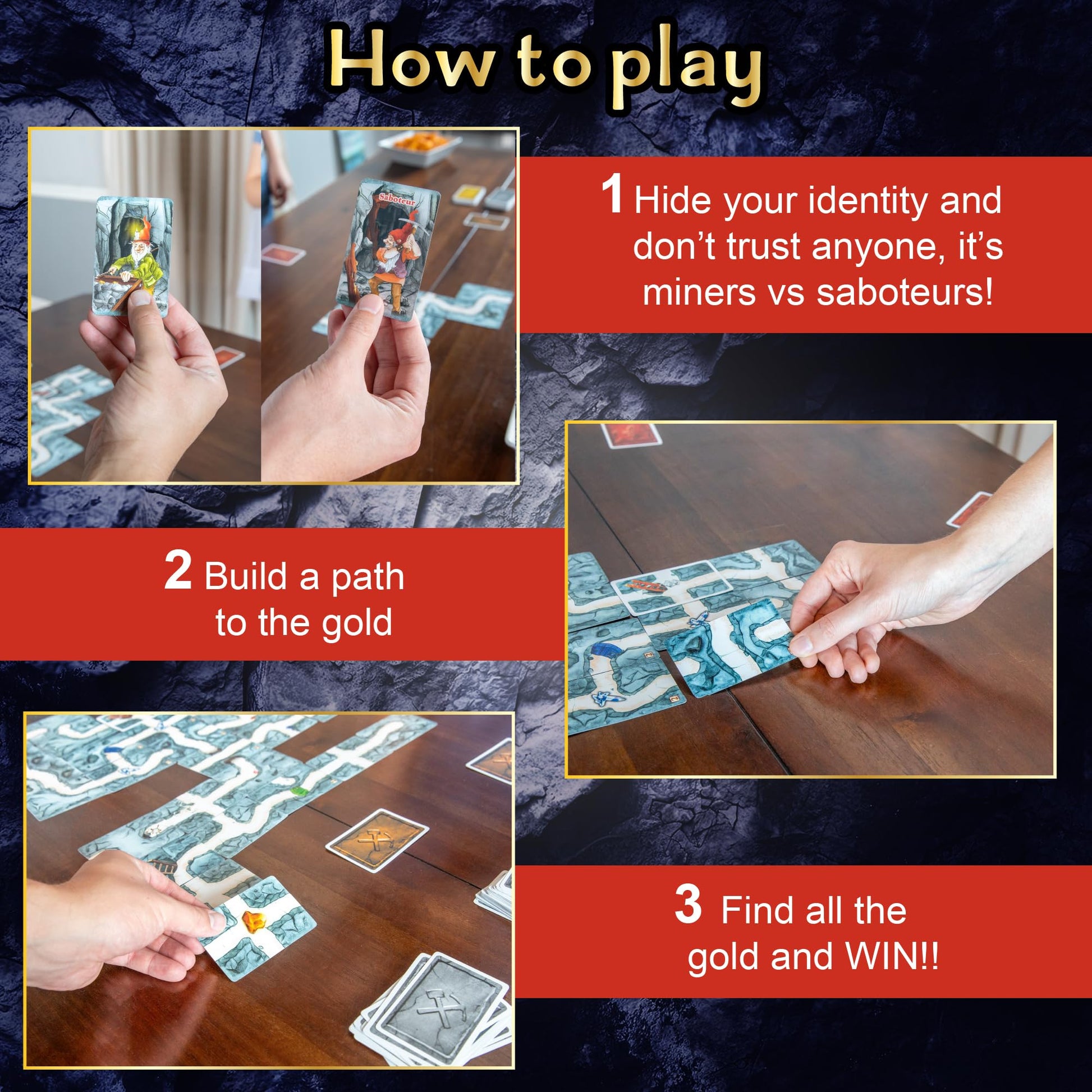 How to play

Saboteur

1 Hide your identity and don't trust anyone, it's miners vs saboteurs!

2 Build a path to the gold

3 Find all the gold and WIN!!