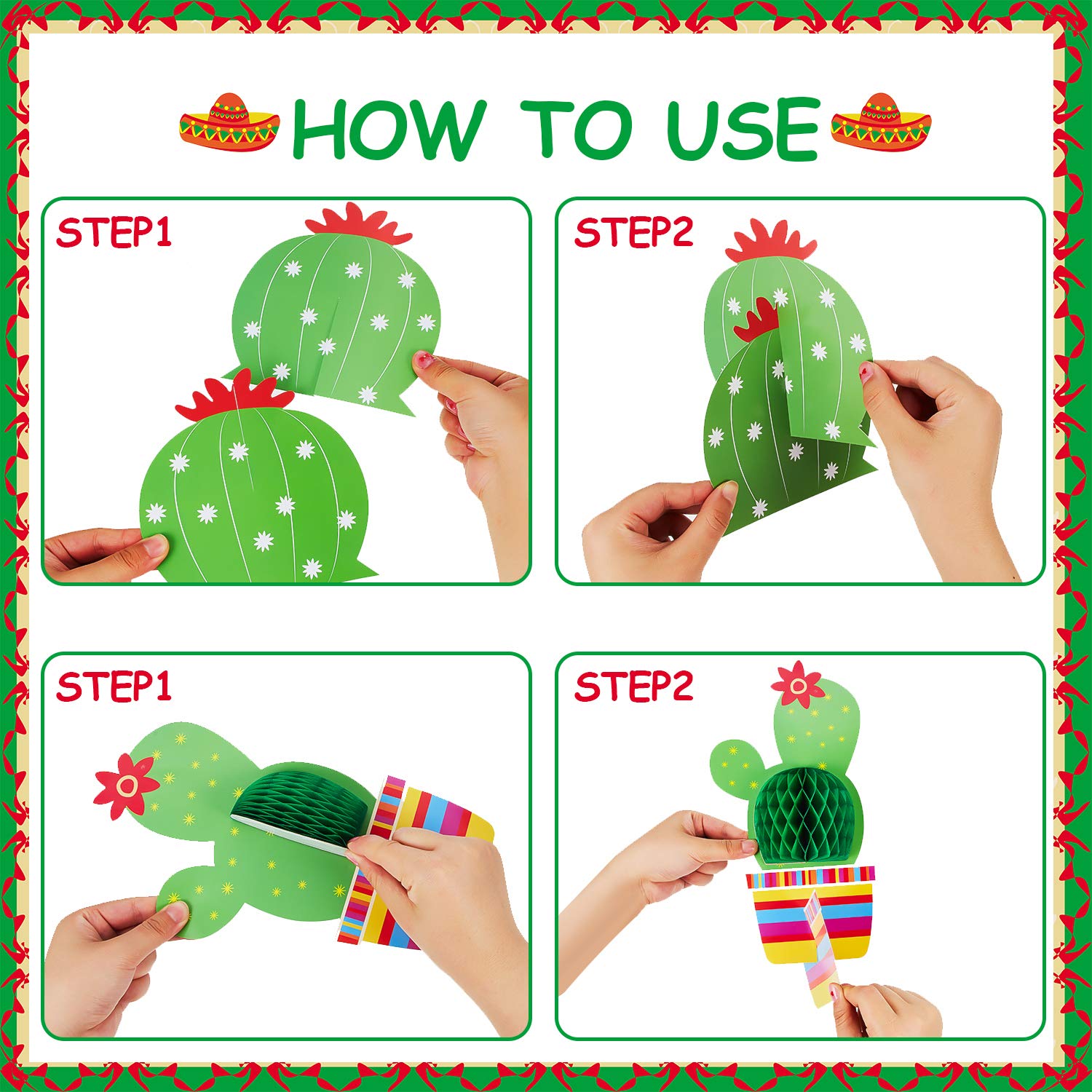 HOW TO USE

STEP1

STEP2

STEP1

STEP2