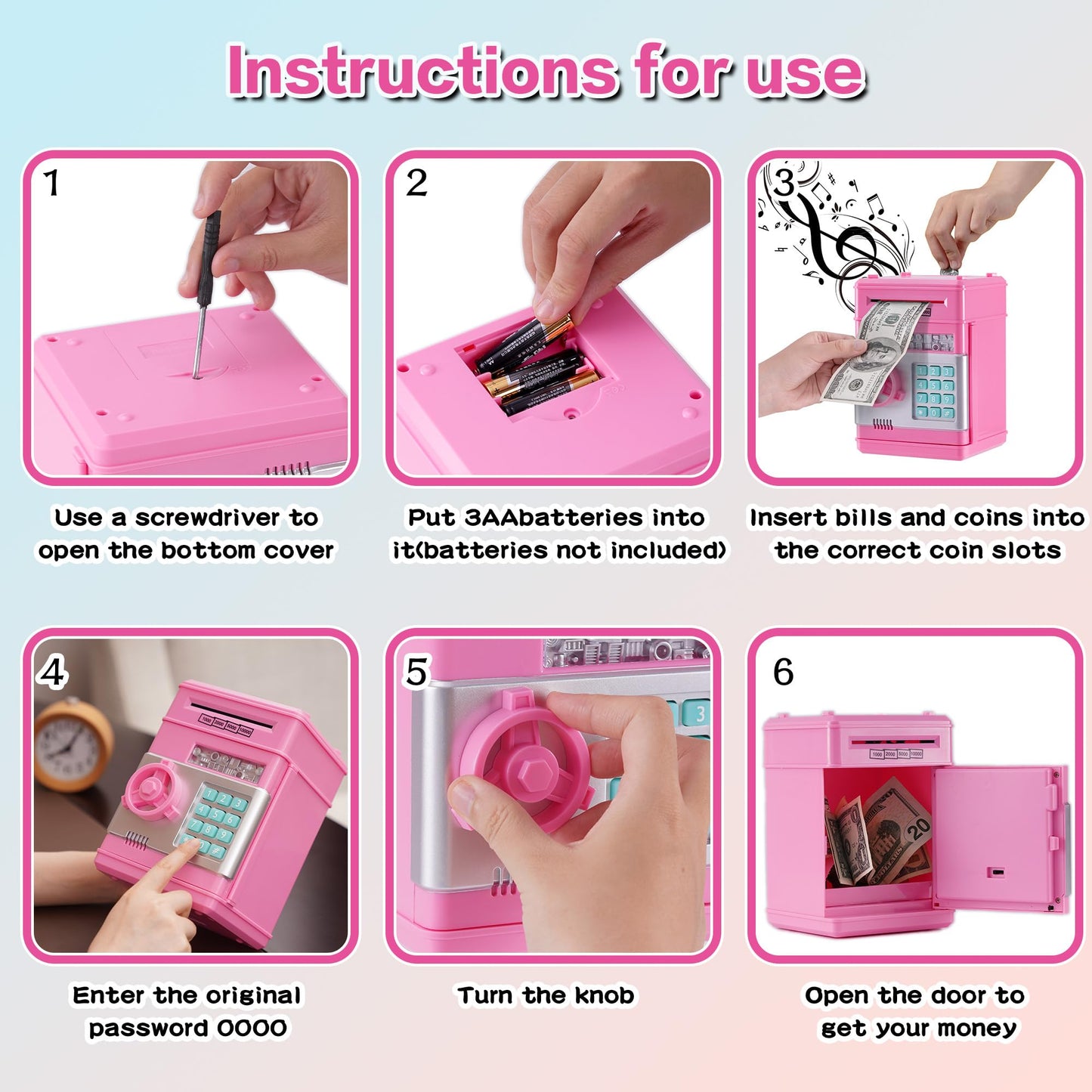 Instructions for use

1

Use a screwdriver to open the bottom cover

2

Put 3AAbatteries into it(batteries not included)

3

Insert bills and coins into the correct coin slots

4

Enter the original password 0000

5

Turn the knob

6

Open the door to get your money