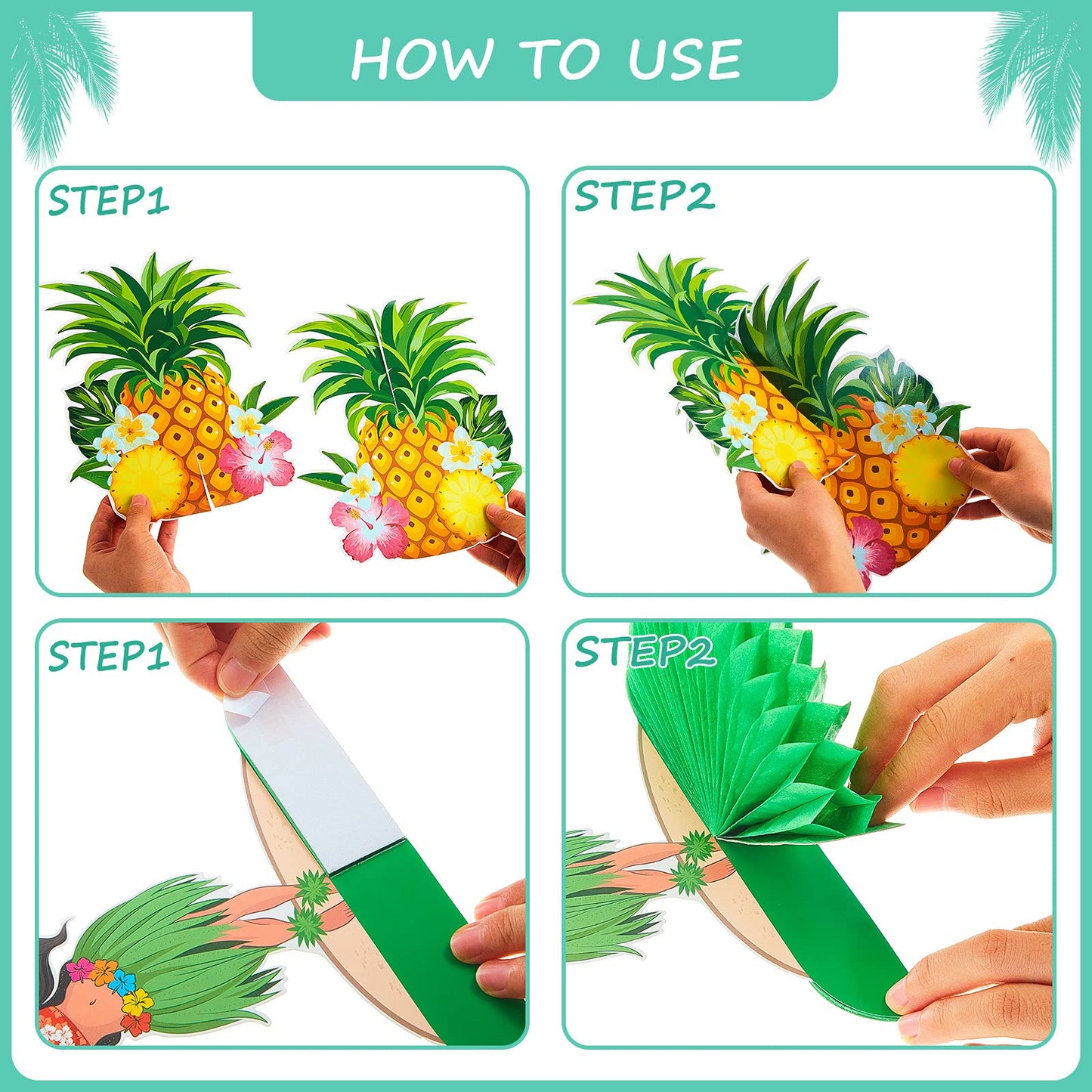 HOW TO USE

STEP1

STEP2

STEP1

STEP2