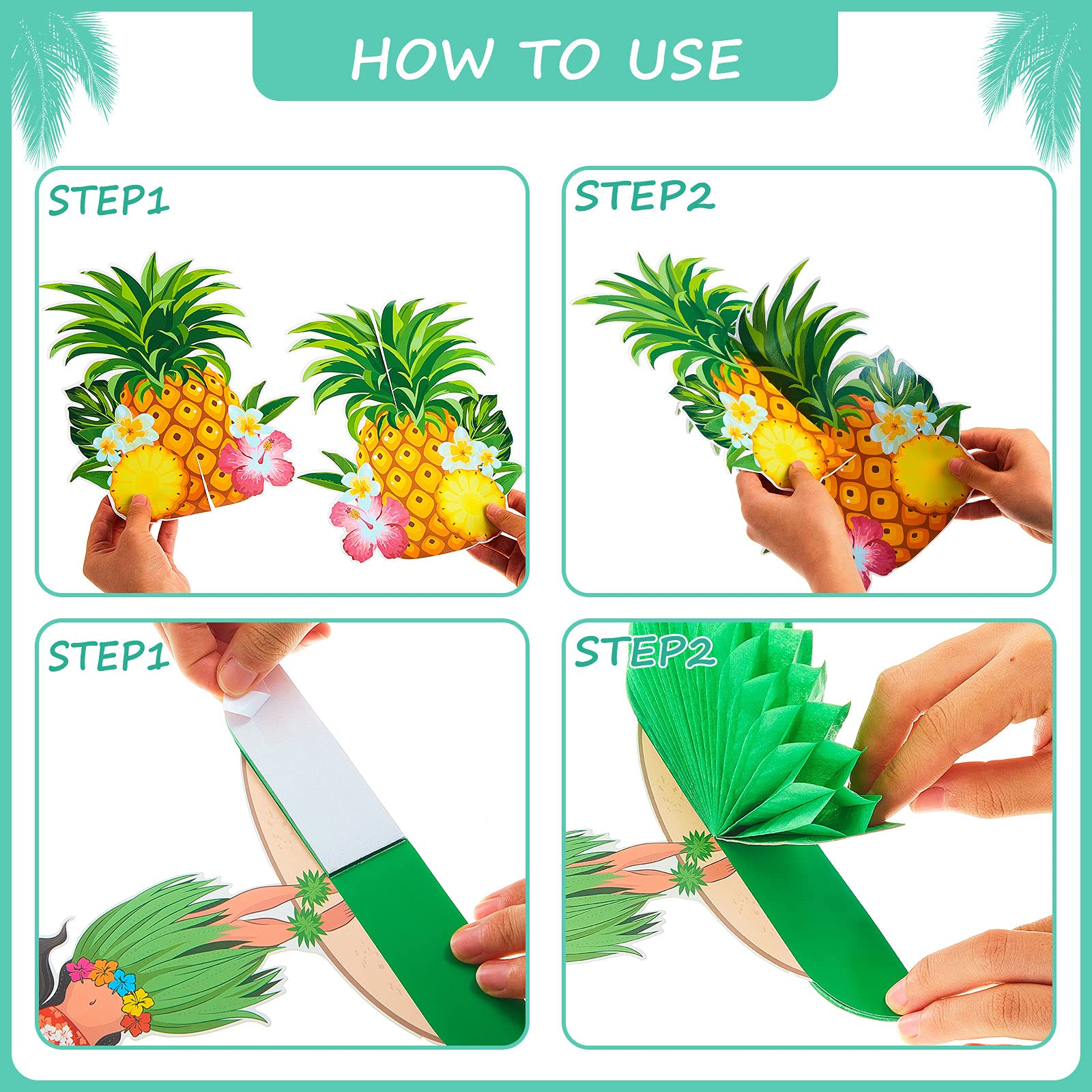 HOW TO USE

STEP1

STEP2

STEP1

STEP2