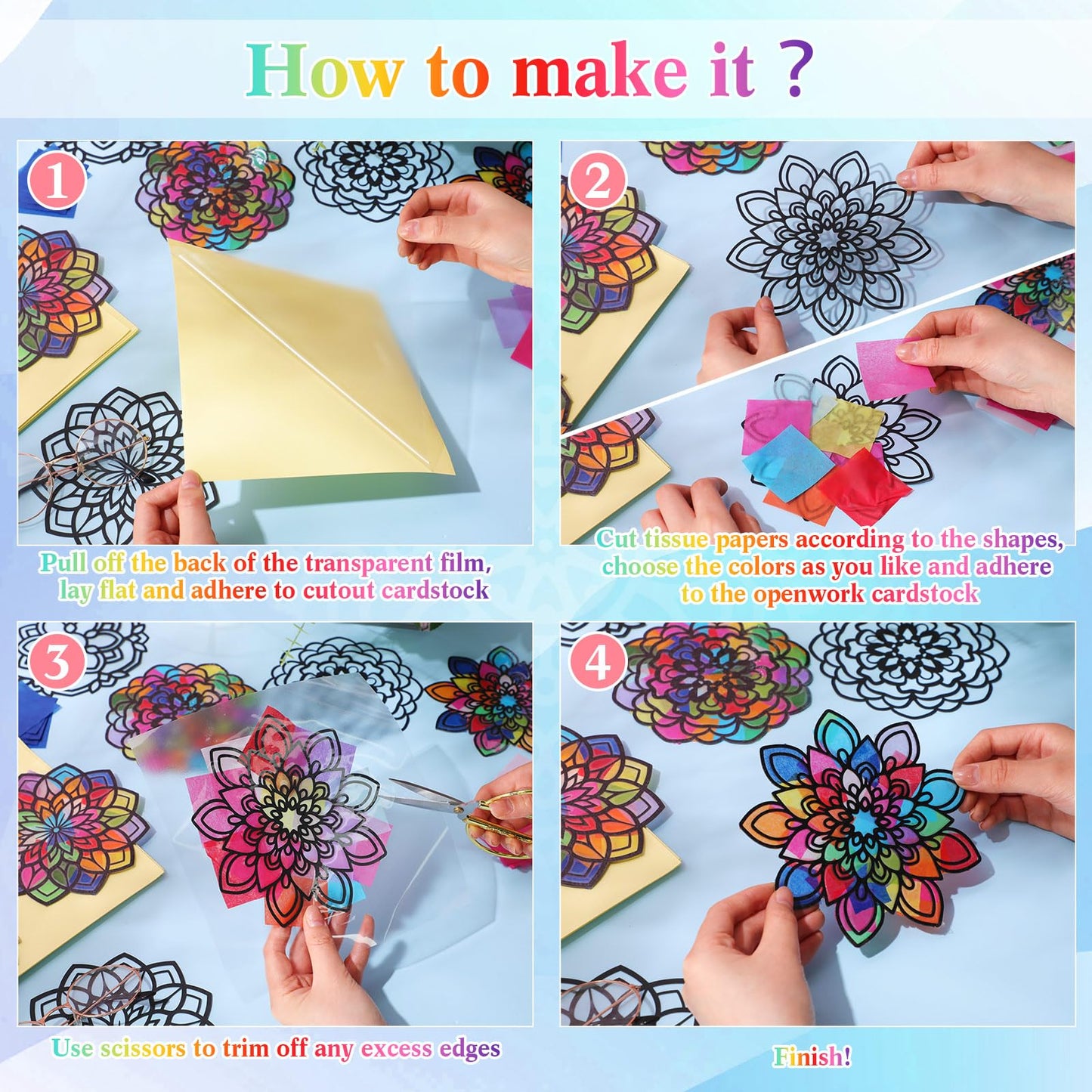 How to make it ?

1

Pull off the back of the transparent film, lay flat and adhere to cutout cardstock

2

Cut tissue papers according to the shapes, choose the colors as you like and adhere to the openwork cardstock

3

Use scissors to trim off any excess edges

4

Finish!