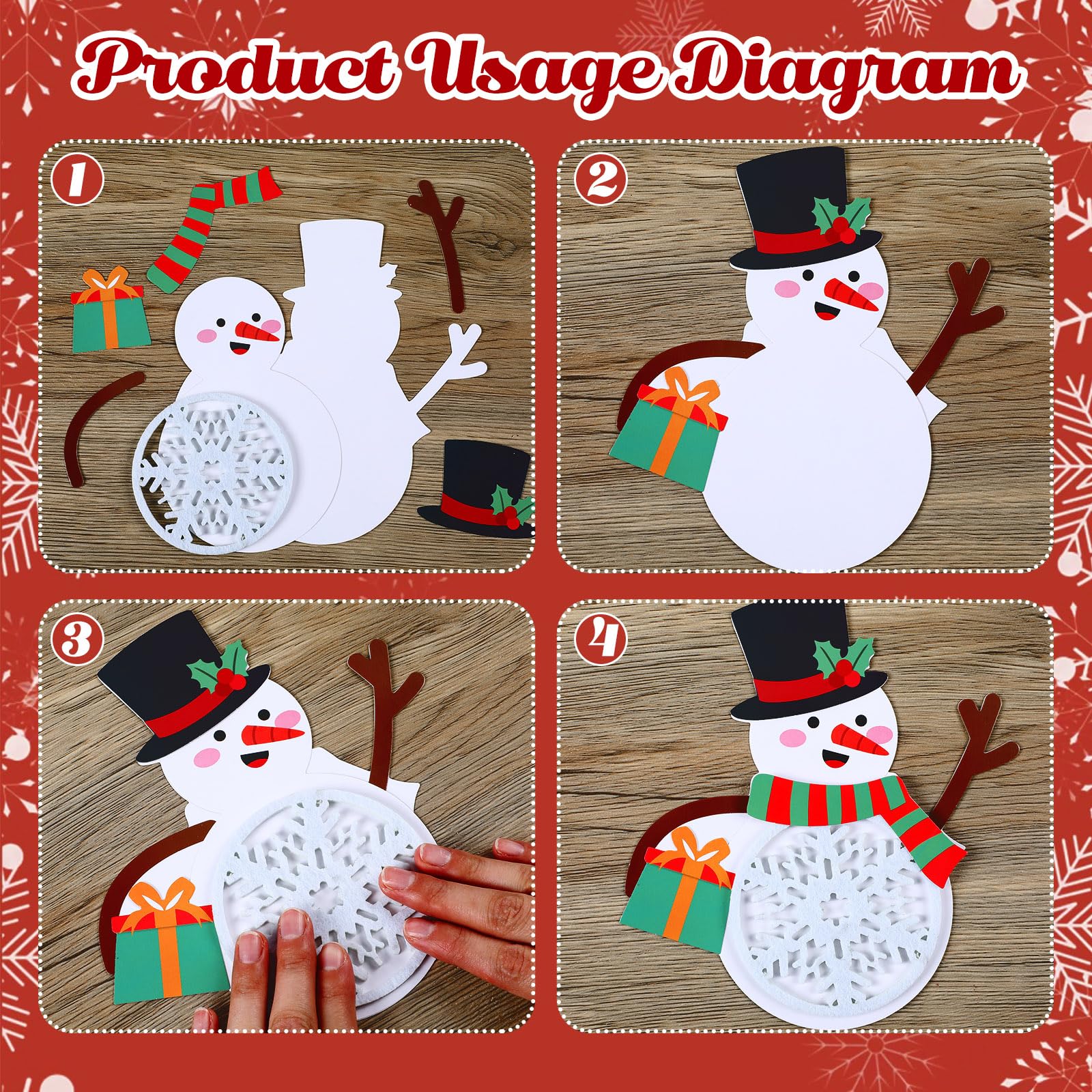 Product Usage Diagram

1

2

3

4