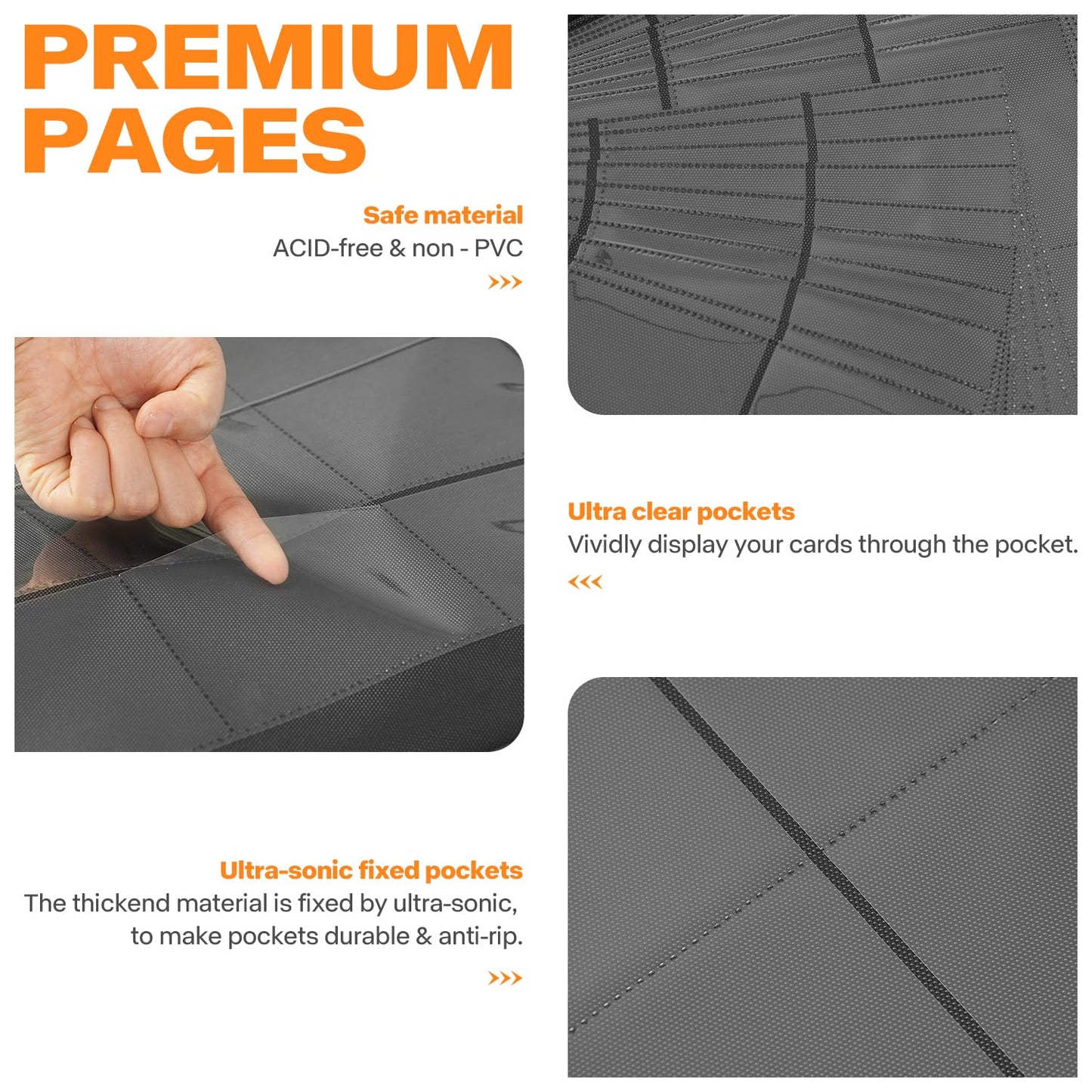 PREMIUM PAGES

Safe material
ACID-free & non - PVC
>>>

Ultra clear pockets
Vividly display your cards through the pocket.
<<<

Ultra-sonic fixed pockets
The thickend material is fixed by ultra-sonic, to make pockets durable & anti-rip.
>>>